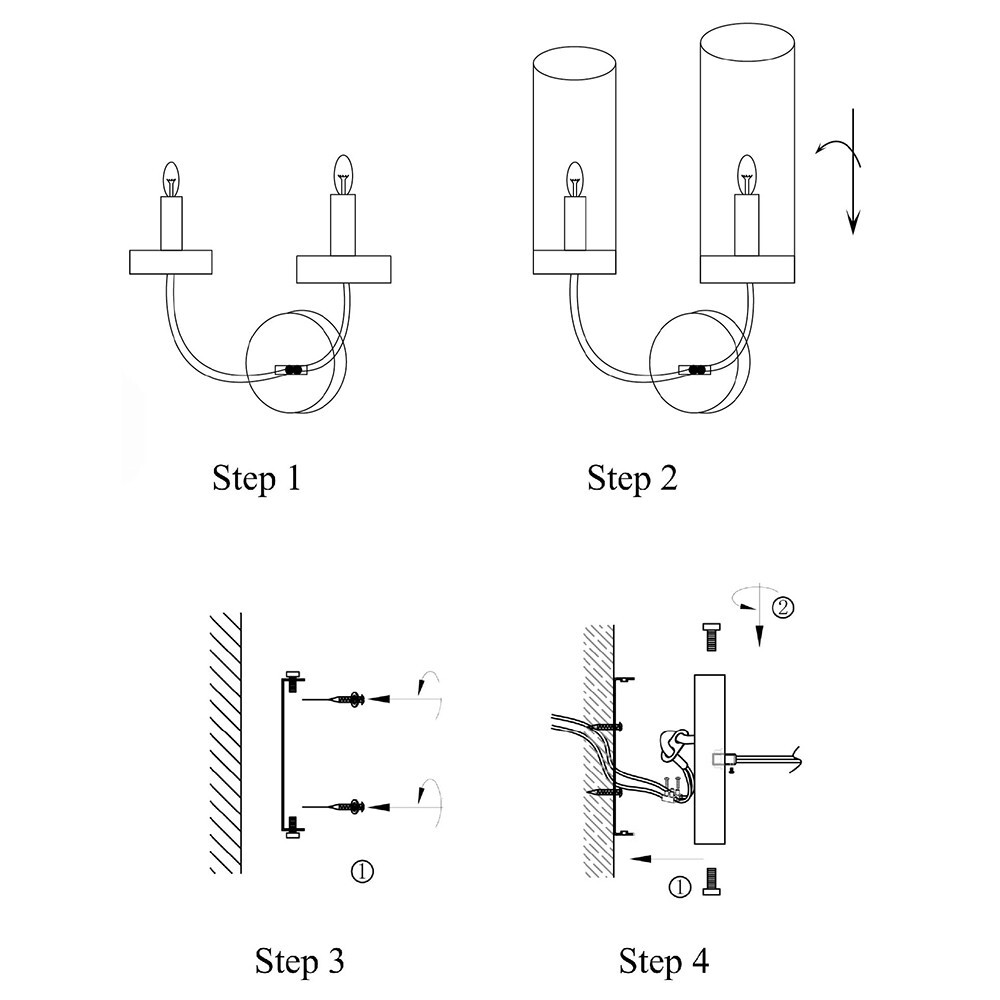 Step 1

Step 2

①

Step 3

②

①

Step 4