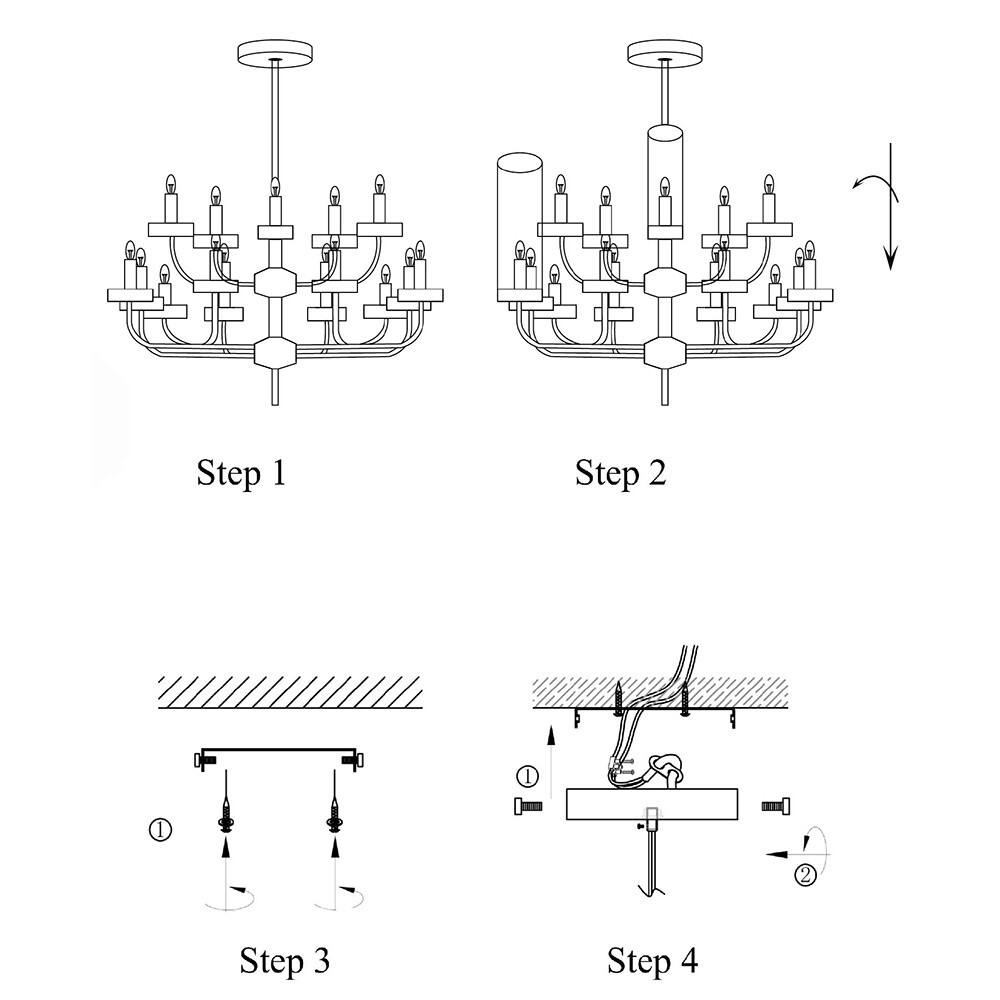 Step 1

Step 2

①

Step 3

①

②

Step 4