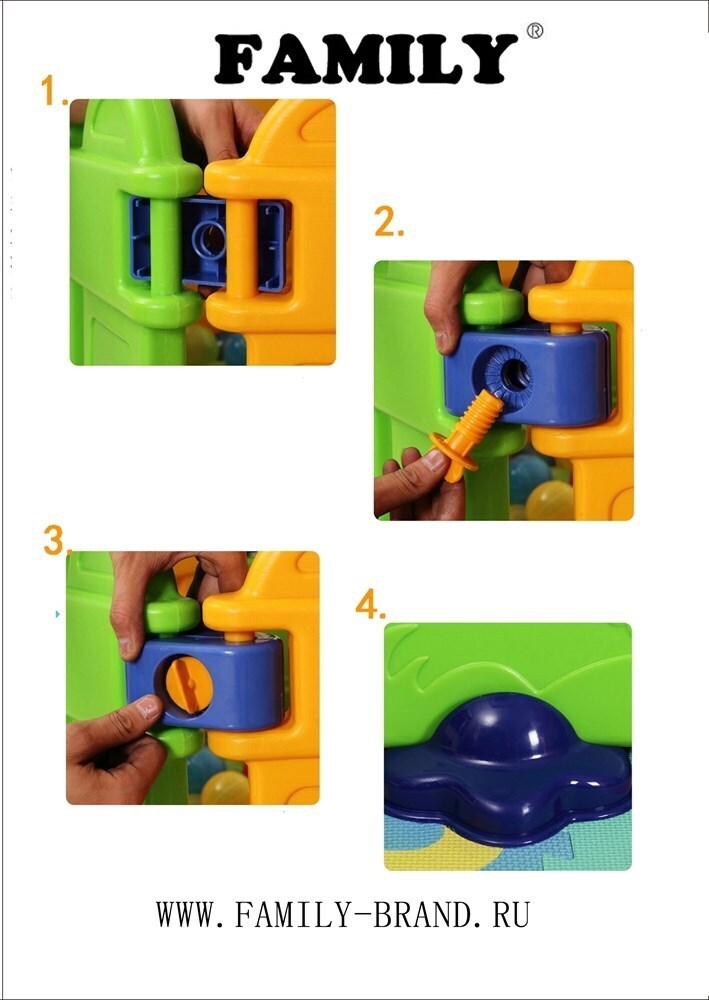 FAMILY®

1.

2.

3.

4.

WWW.FAMILY-BRAND.RU