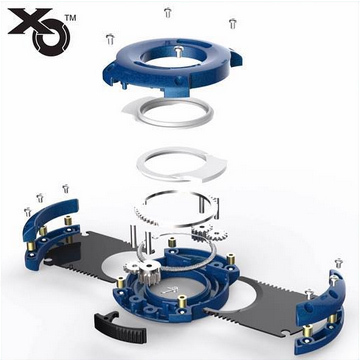 XO™