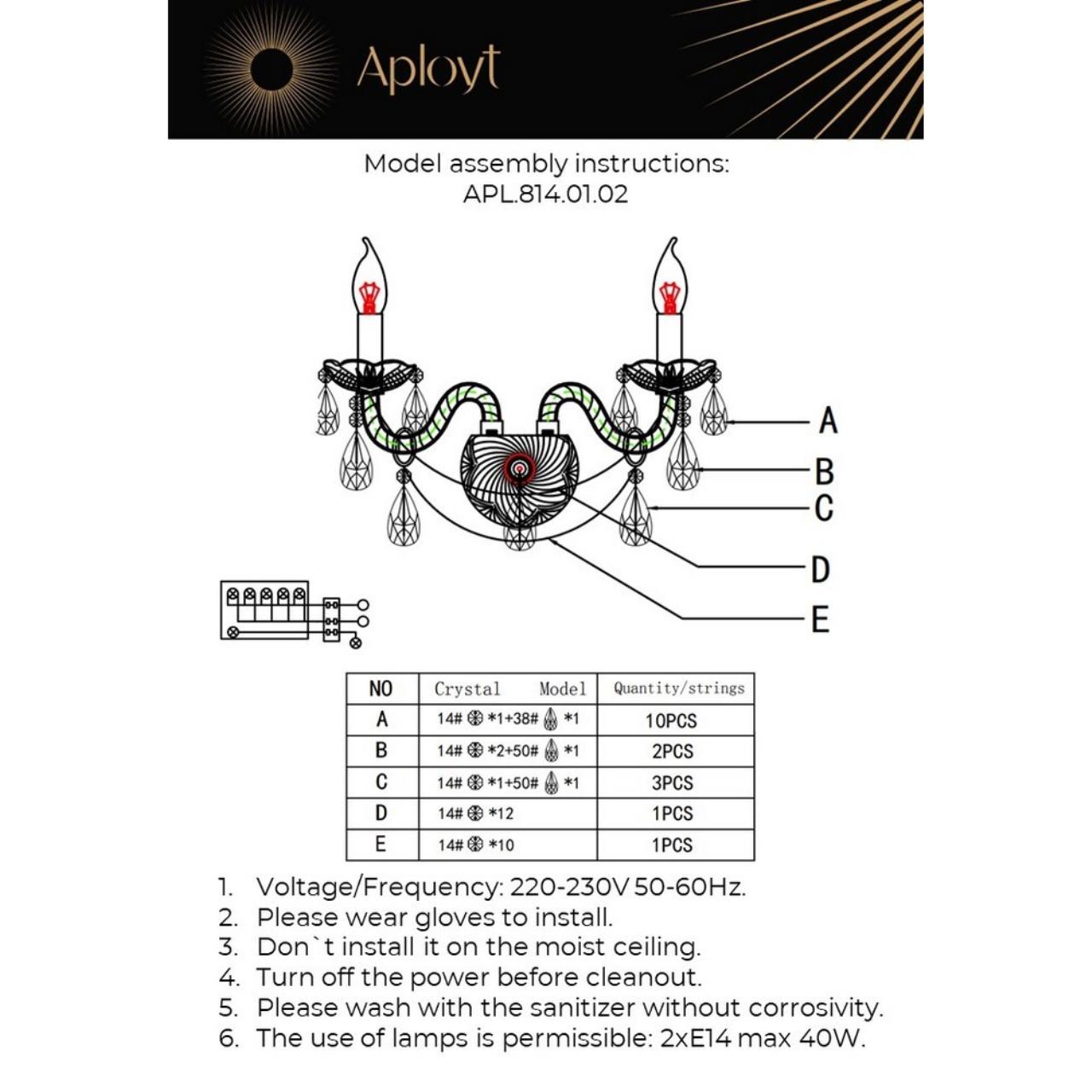 Aployt

Model assembly instructions:
APL.814.01.02

A
B
C
D
E

| NO | Crystal Model | Quantity/strings |
|---|---|---|
| A | 14# *1+38# *1 | 10PCS |
| B | 14# *2+50# *1 | 2PCS |
| C | 14# *1+50# *1 | 3PCS |
| D | 14# *12 | 1PCS |
| E | 14# *10 | 1PCS |

1. Voltage/Frequency: 220-230V 50-60Hz.
2. Please wear gloves to install.
3. Don`t install it on the moist ceiling.
4. Turn off the power before cleanout.
5. Please wash with the sanitizer without corrosivity.
6. The use of lamps is permissible: 2xE14 max 40W.