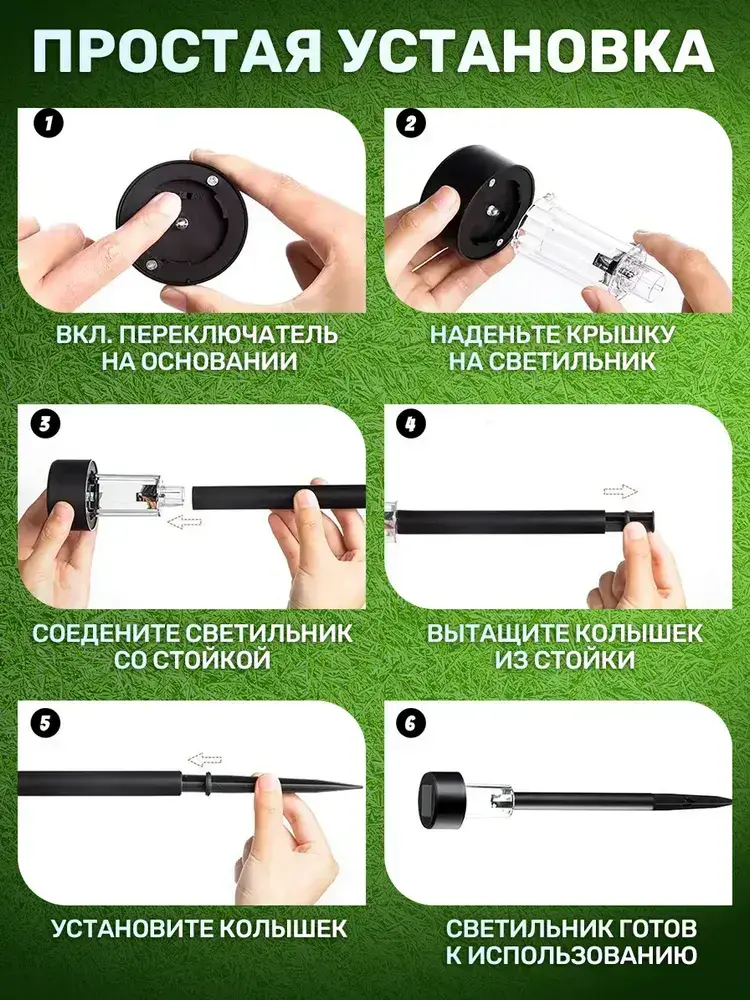 ПРОСТАЯ УСТАНОВКА

1

ВКЛ. ПЕРЕКЛЮЧАТЕЛЬ НА ОСНОВАНИИ

2

НАДЕНЬТЕ КРЫШКУ НА СВЕТИЛЬНИК

3

СОЕДЕНИТЕ СВЕТИЛЬНИК СО СТОЙКОЙ

4

ВЫТАЩИТЕ КОЛЫШЕК ИЗ СТОЙКИ

5

УСТАНОВИТЕ КОЛЫШЕК

6

СВЕТИЛЬНИК ГОТОВ К ИСПОЛЬЗОВАНИЮ