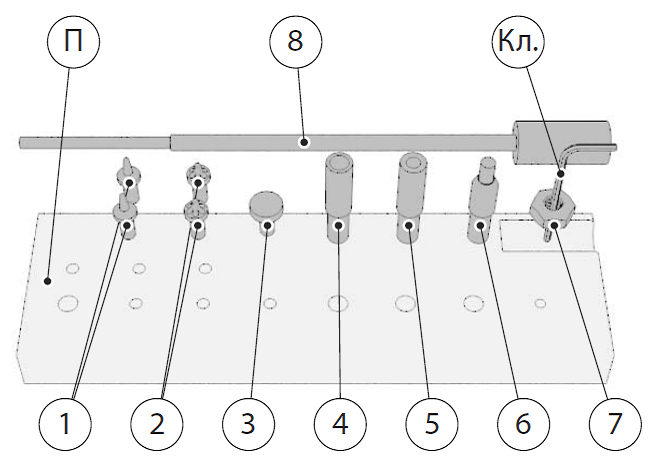 П
8
Кл.
1
2
3
4
5
6
7