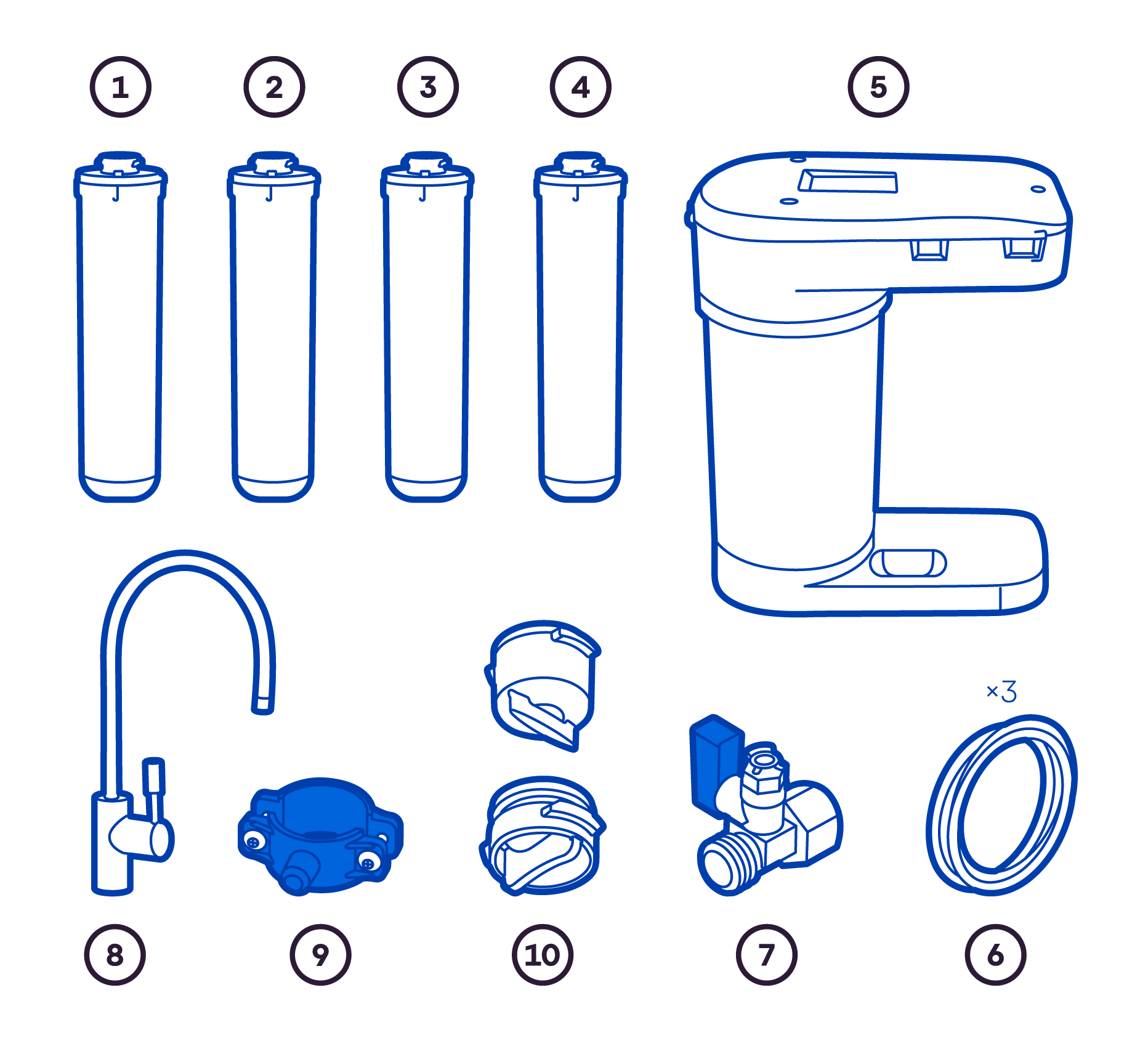 1
2
3
4
5
×3
8
9
10
7
6