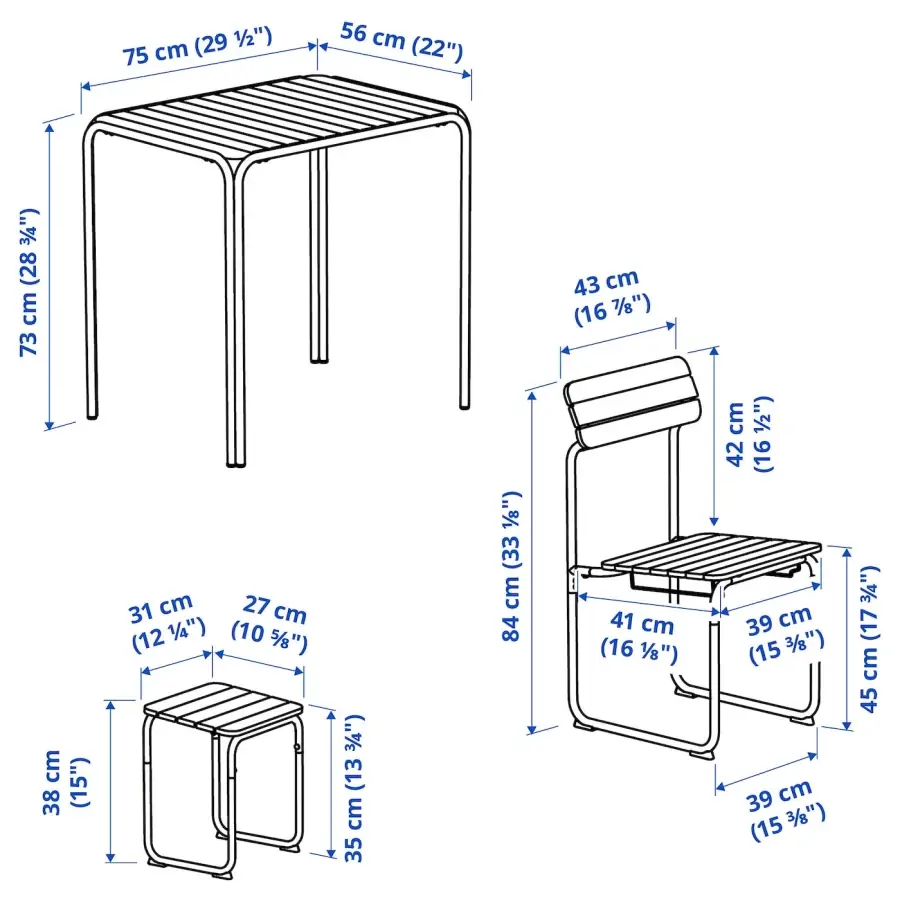 75 cm (29 ½")

56 cm (22")

73 cm (28 ¾")

43 cm (16 ⅞")

42 cm (16 ½")

84 cm (33 ⅛")

41 cm (16 ⅛")

39 cm (15 ⅜")

45 cm (17 ¾")

39 cm (15 ⅜")

31 cm (12 ¼")

27 cm (10 ⅝")

38 cm (15")

35 cm (13 ¾")