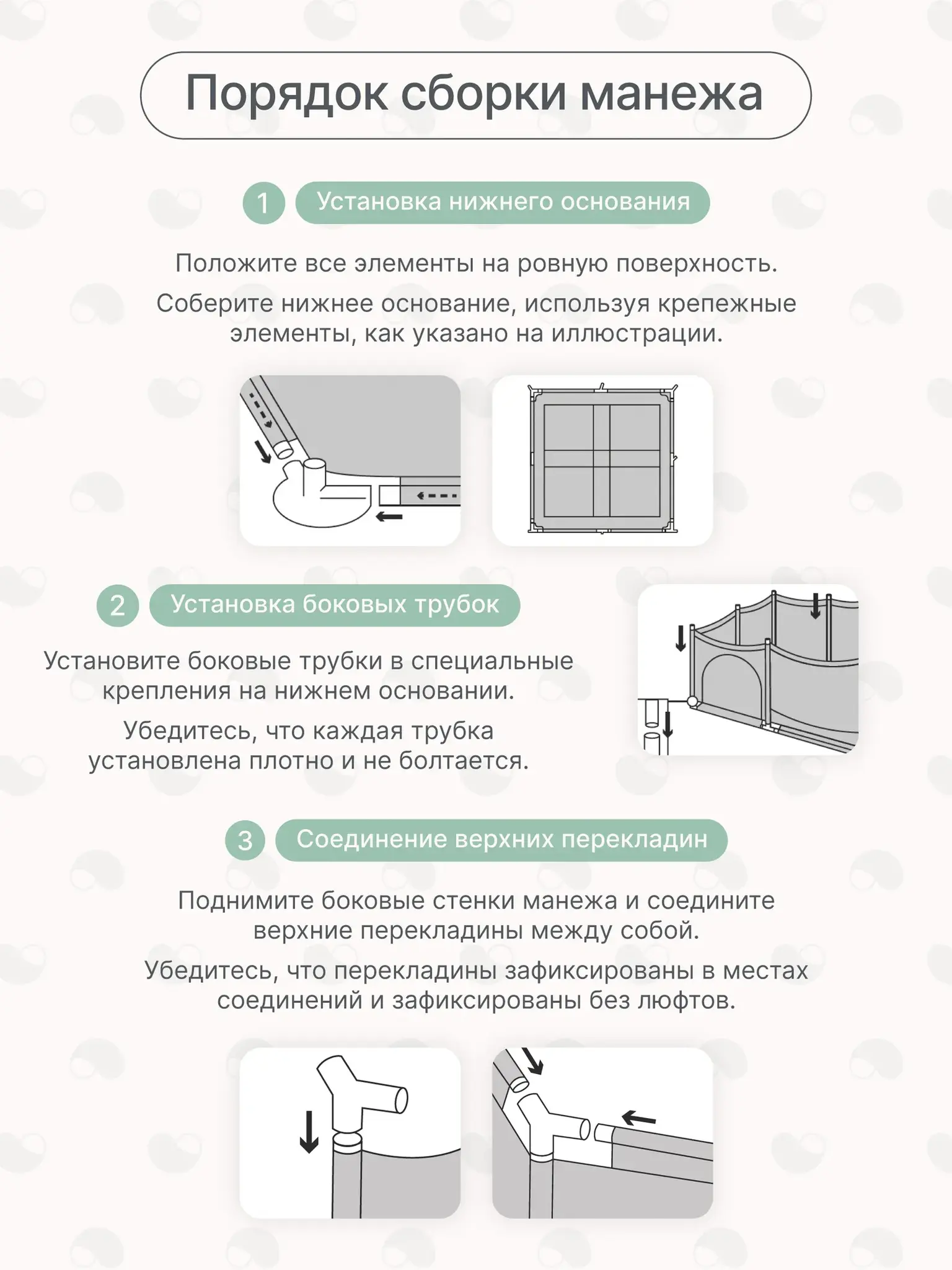 Порядок сборки манежа

1 Установка нижнего основания

Положите все элементы на ровную поверхность.

Соберите нижнее основание, используя крепежные элементы, как указано на иллюстрации.

2 Установка боковых трубок

Установите боковые трубки в специальные крепления на нижнем основании.

Убедитесь, что каждая трубка установлена плотно и не болтается.

3 Соединение верхних перекладин

Поднимите боковые стенки манежа и соедините верхние перекладины между собой.

Убедитесь, что перекладины зафиксированы в местах соединений и зафиксированы без люфтов.