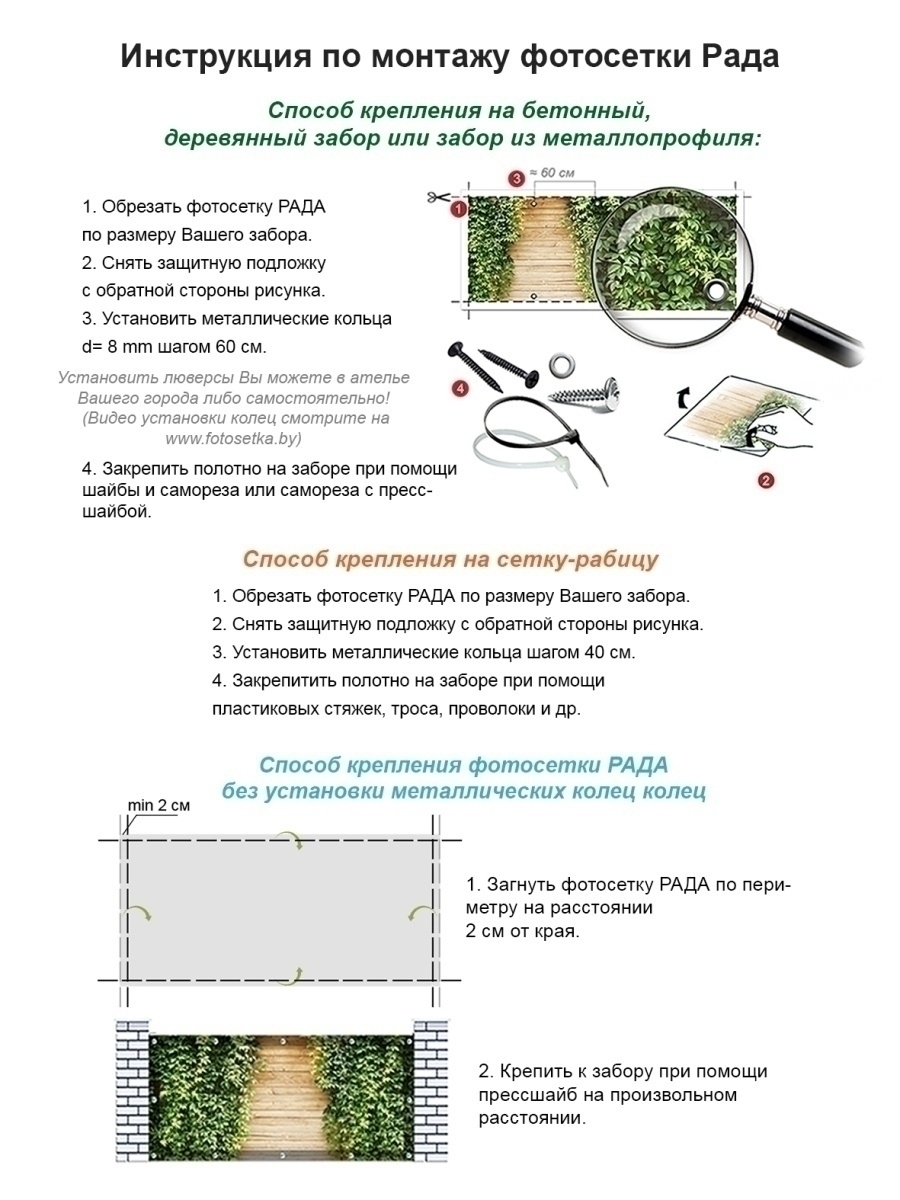 Инструкция по монтажу фотосетки Рада

Способ крепления на бетонный, деревянный забор или забор из металлопрофиля:

1. Обрезать фотосетку РАДА по размеру Вашего забора.
2. Снять защитную подложку с обратной стороны рисунка.
3. Установить металлические кольца d= 8 mm шагом 60 см.

Установить люверсы Вы можете в ателье Вашего города либо самостоятельно! (Видео установки колец смотрите на www.fotosetka.by)

4. Закрепить полотно на заборе при помощи шайбы и самореза или самореза с пресс-шайбой.

1
3
≈ 60 см
4
2

Способ крепления на сетку-рабицу

1. Обрезать фотосетку РАДА по размеру Вашего забора.
2. Снять защитную подложку с обратной стороны рисунка.
3. Установить металлические кольца шагом 40 см.
4. Закрепитить полотно на заборе при помощи пластиковых стяжек, троса, проволоки и др.

Способ крепления фотосетки РАДА без установки металлических колец колец

min 2 см

1. Загнуть фотосетку РАДА по периметру на расстоянии 2 см от края.

2. Крепить к забору при помощи прессшайб на произвольном расстоянии.