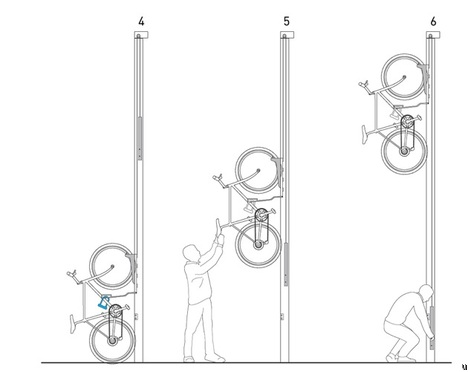 4

5

6