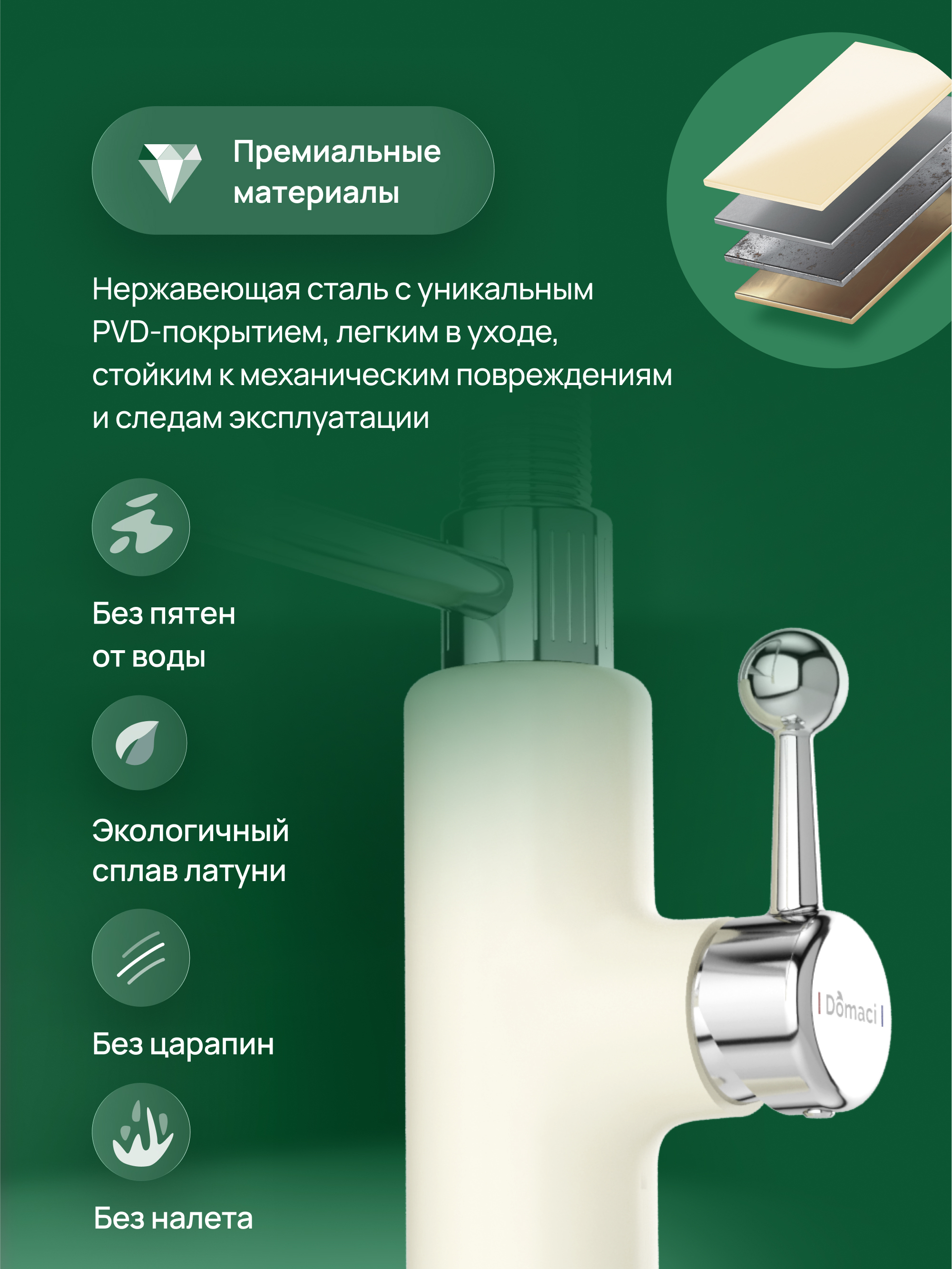 Премиальные материалы

Нержавеющая сталь с уникальным PVD-покрытием, легким в уходе, стойким к механическим повреждениям и следам эксплуатации

Без пятен от воды

Экологичный сплав латуни

Без царапин

Без налета

Domaci