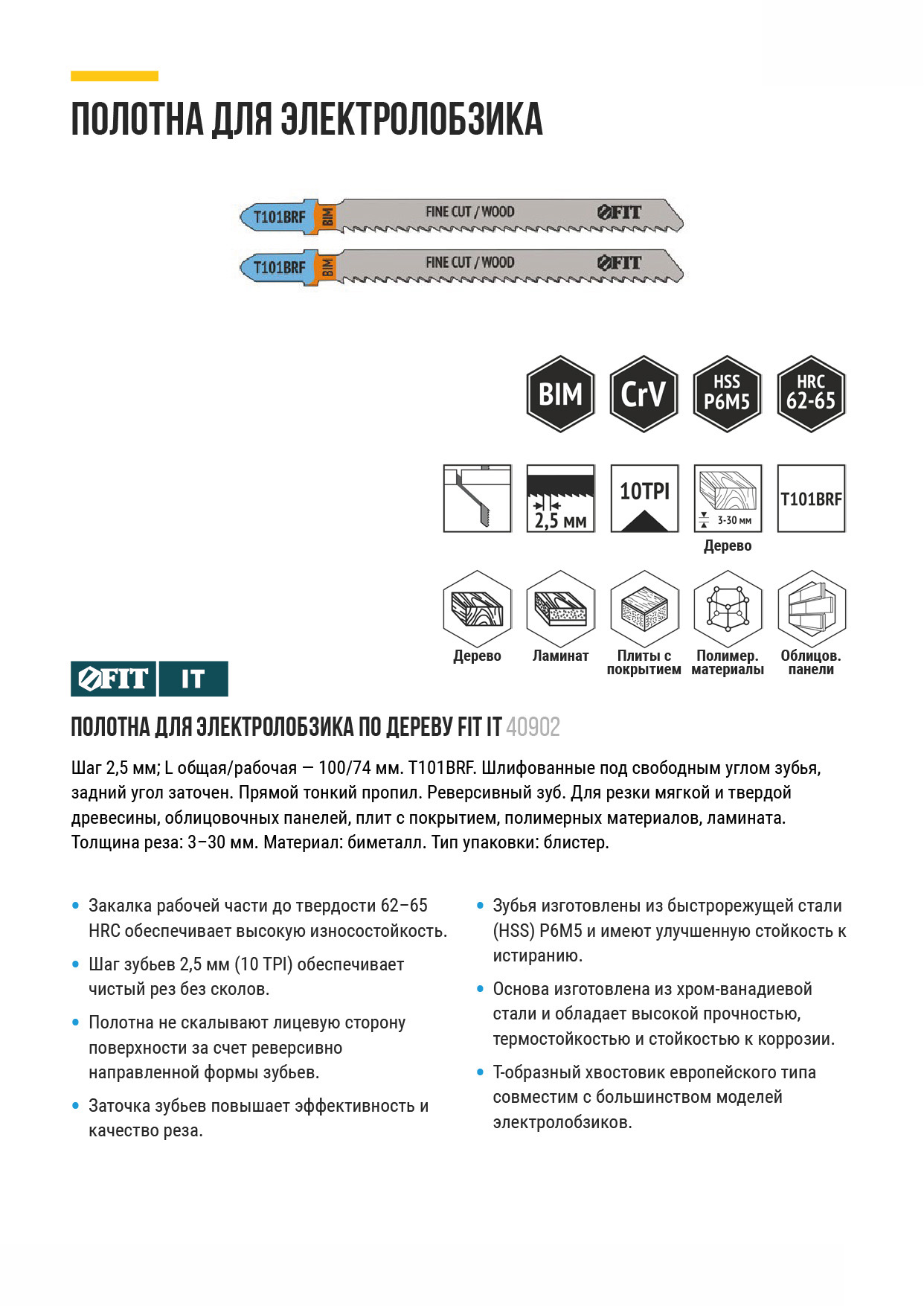 ПОЛОТНА ДЛЯ ЭЛЕКТРОЛОБЗИКА

T101BRF BIM FINE CUT / WOOD FIT

T101BRF BIM FINE CUT / WOOD FIT

BIM

CrV

HSS P6M5

HRC 62-65

2,5 мм

10TPI

3-30 мм

Дерево

T101BRF

Дерево

Ламинат

Плиты с покрытием

Полимер. материалы

Облицов. панели

FIT IT

ПОЛОТНА ДЛЯ ЭЛЕКТРОЛОБЗИКА ПО ДЕРЕВУ FIT IT 40902

Шаг 2,5 мм; L общая/рабочая — 100/74 мм. T101BRF. Шлифованные под свободным углом зубья, задний угол заточен. Прямой тонкий пропил. Реверсивный зуб. Для резки мягкой и твердой древесины, облицовочных панелей, плит с покрытием, полимерных материалов, ламината. Толщина реза: 3–30 мм. Материал: биметалл. Тип упаковки: блистер.

• Закалка рабочей части до твердости 62–65 HRC обеспечивает высокую износостойкость.

• Шаг зубьев 2,5 мм (10 TPI) обеспечивает чистый рез без сколов.

• Полотна не скалывают лицевую сторону поверхности за счет реверсивно направленной формы зубьев.

• Заточка зубьев повышает эффективность и качество реза.

• Зубья изготовлены из быстрорежущей стали (HSS) P6M5 и имеют улучшенную стойкость к истиранию.

• Основа изготовлена из хром-ванадиевой стали и обладает высокой прочностью, термостойкостью и стойкостью к коррозии.

• Т-образный хвостовик европейского типа совместим с большинством моделей электролобзиков.