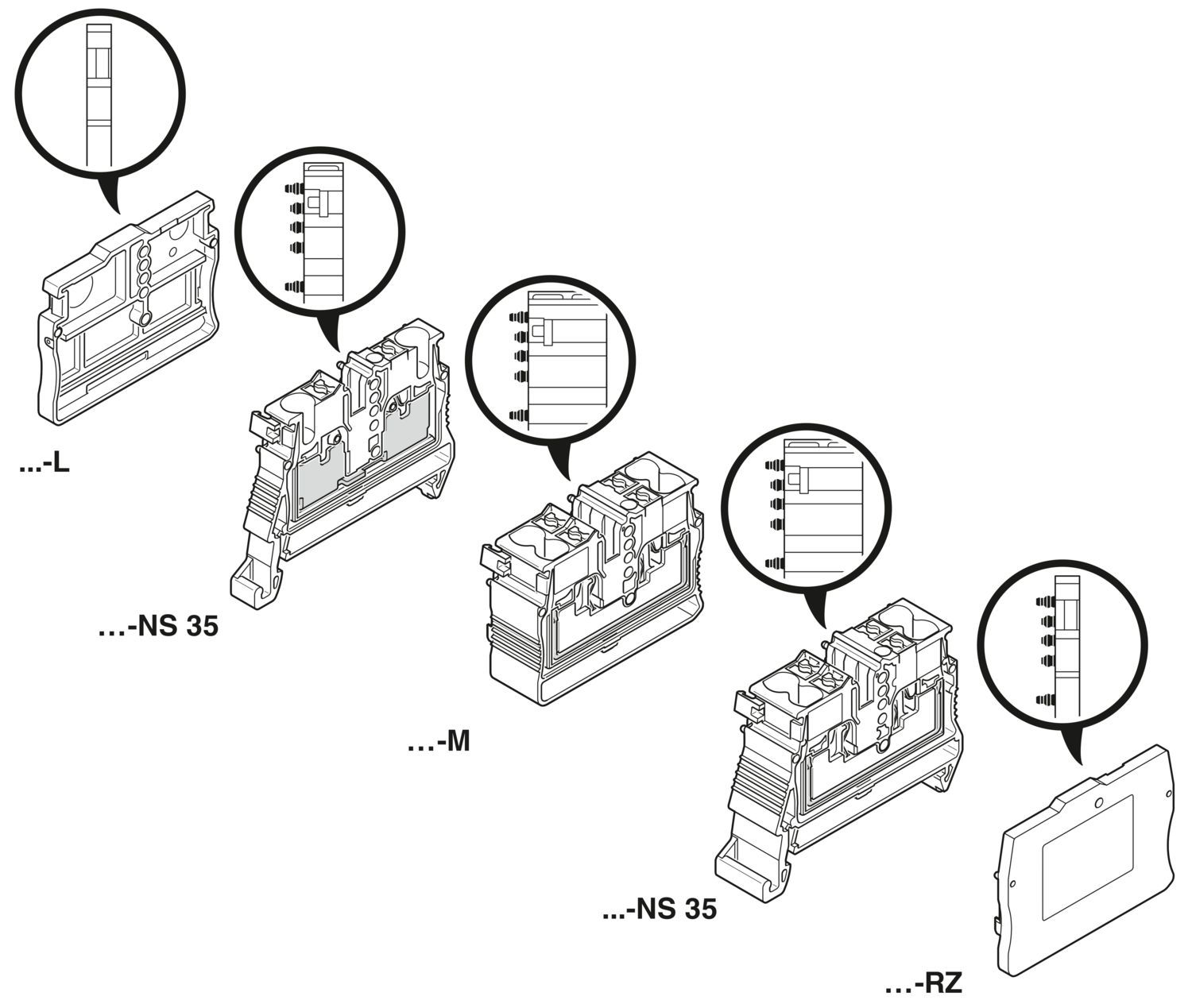 ...-L

...-NS 35

...-M

...-NS 35

...-RZ