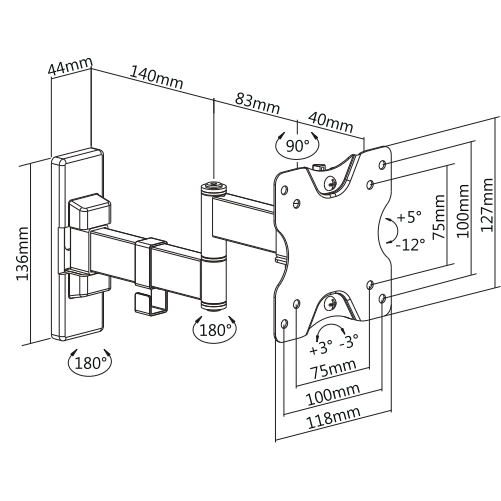 44mm
140mm
83mm
40mm
90°
136mm
+5°
-12°
75mm
100mm
127mm
180°
180°
+3° -3°
75mm
100mm
118mm