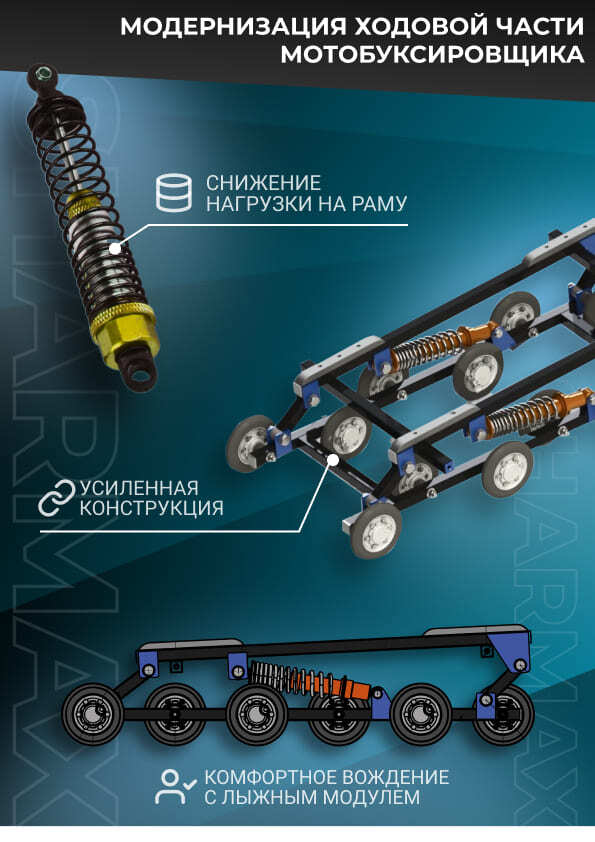 МОДЕРНИЗАЦИЯ ХОДОВОЙ ЧАСТИ МОТОБУКСИРОВЩИКА

СНИЖЕНИЕ НАГРУЗКИ НА РАМУ

УСИЛЕННАЯ КОНСТРУКЦИЯ

КОМФОРТНОЕ ВОЖДЕНИЕ С ЛЫЖНЫМ МОДУЛЕМ

CHARMAX

CHARMAX