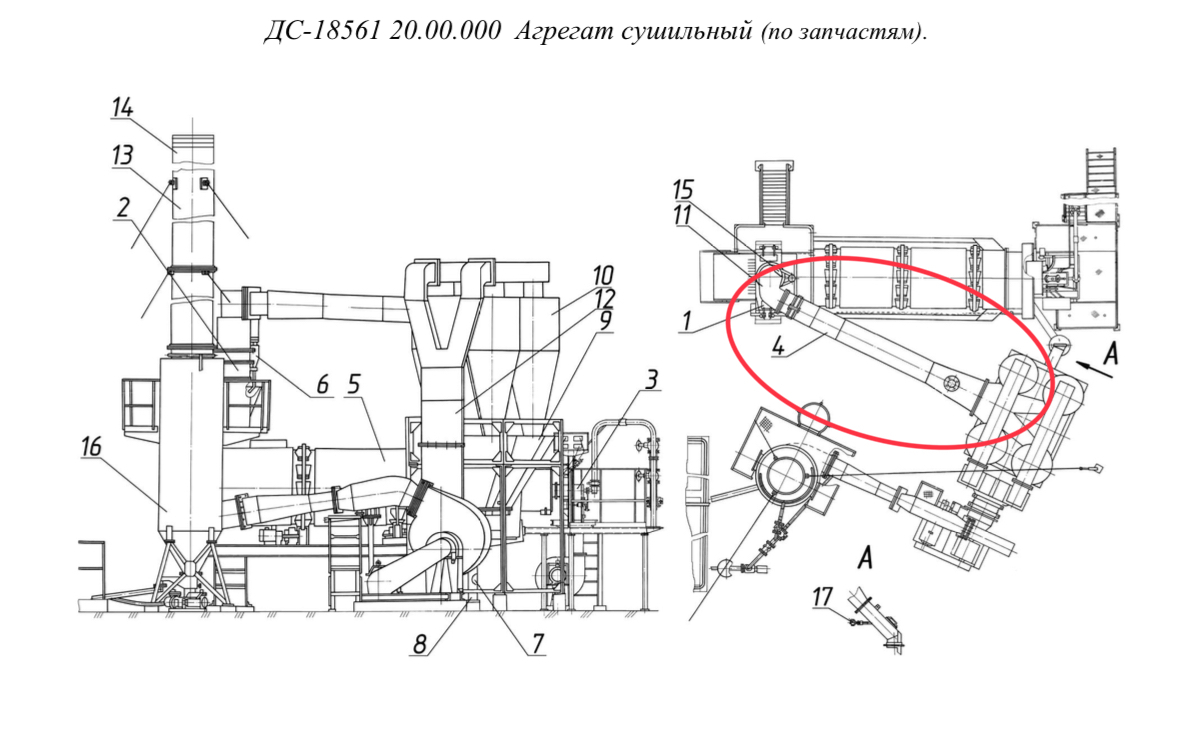 ДС-18561 20.00.000 Агрегат сушильный (по запчастям).

14
13
2
6
5
16
10
12
9
3
8
7
15
11
1
4
A
A
17