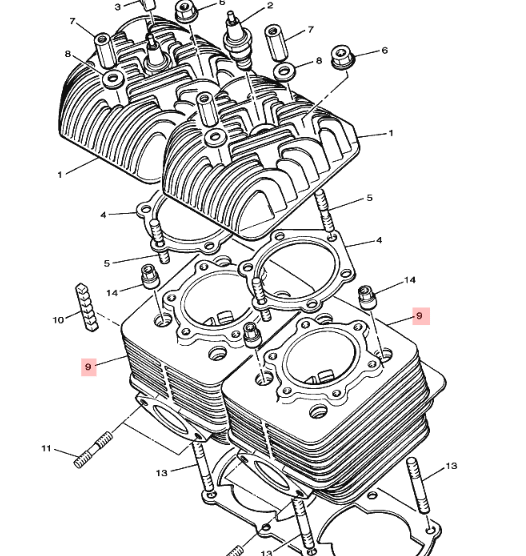 3
6
2
7
7
8
8
6
1
1
5
4
4
5
14
14
10
9
9
11
13
13
13