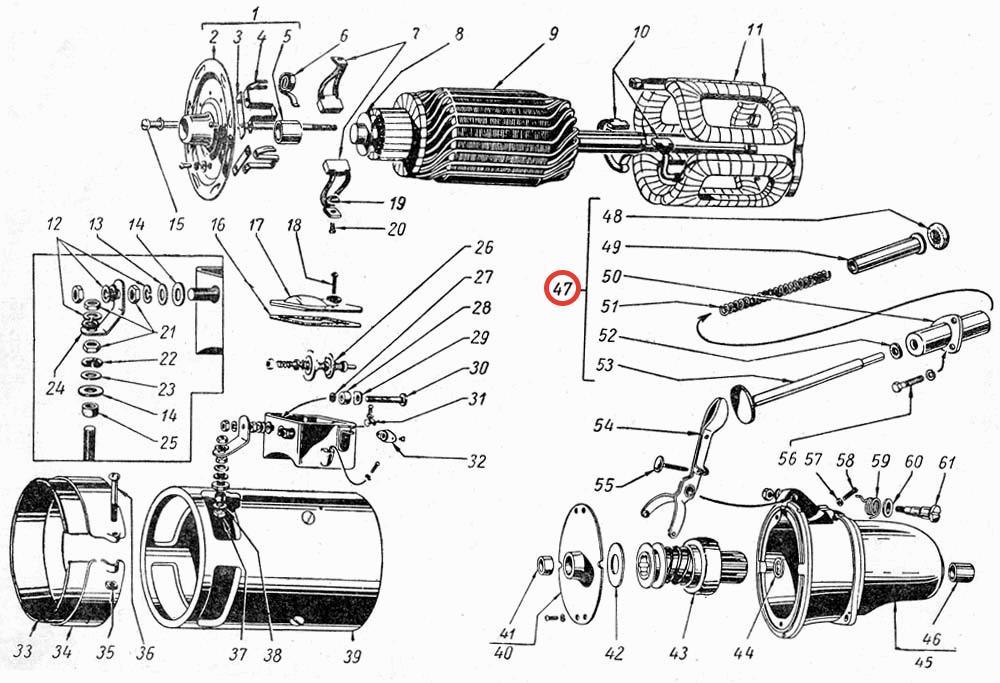 1
2 3 4 5 6 7 8 9 10 11
15
19
20
12 13 14 16 17 18
21
22
23
14
24
25
26
27
28
29
30
31
32
47
48
49
50
51
52
53
54
55
56 57 58 59 60 61
33 34 35 36 37 38 39
41
40
42 43 44 46
45