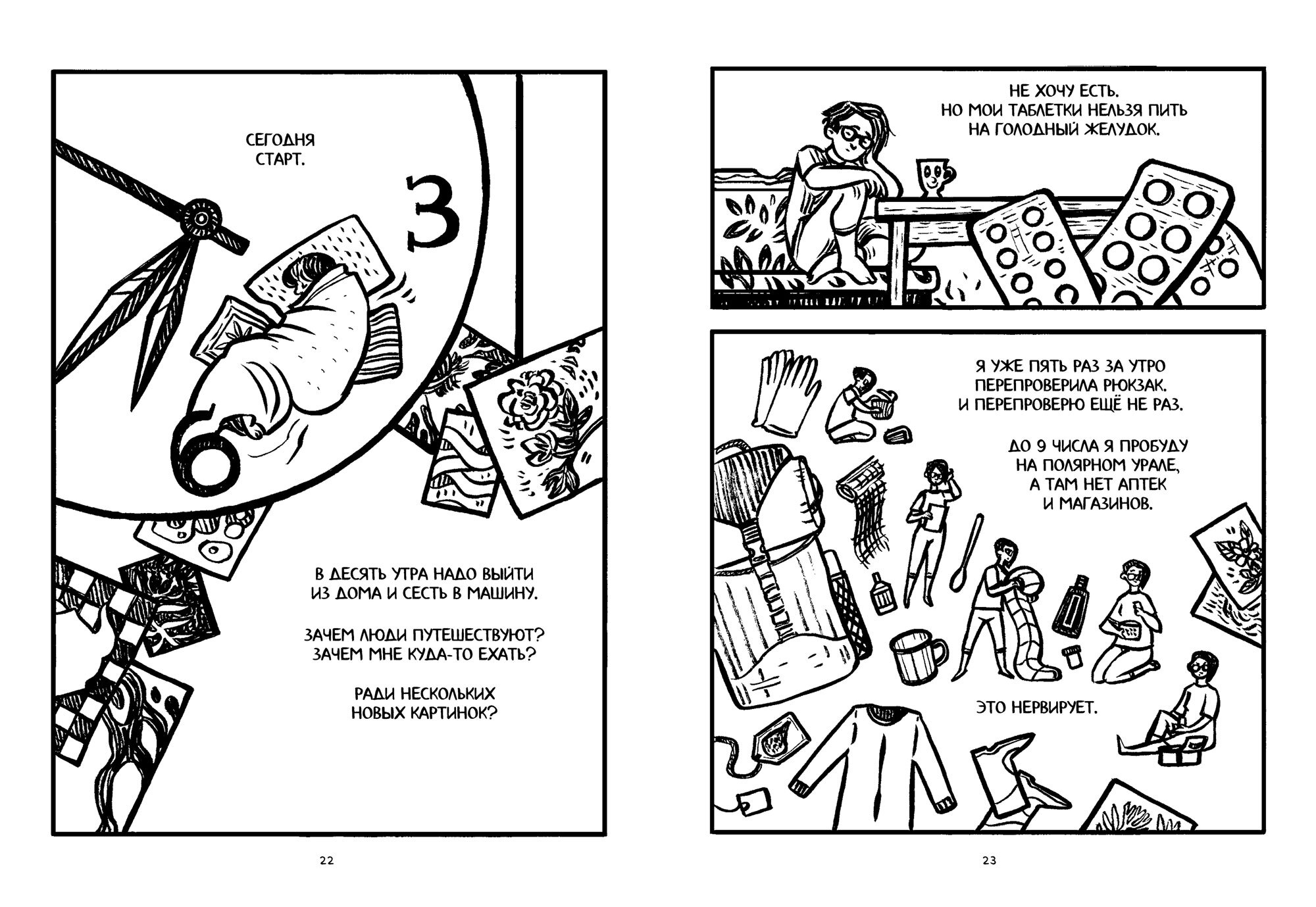 СЕГОДНЯ СТАРТ.

3

6

В ДЕСЯТЬ УТРА НАДО ВЫЙТИ ИЗ ДОМА И СЕСТЬ В МАШИНУ.

ЗАЧЕМ ЛЮДИ ПУТЕШЕСТВУЮТ? ЗАЧЕМ МНЕ КУДА-ТО ЕХАТЬ?

РАДИ НЕСКОЛЬКИХ НОВЫХ КАРТИНОК?

22

НЕ ХОЧУ ЕСТЬ. НО МОИ ТАБЛЕТКИ НЕЛЬЗЯ ПИТЬ НА ГОЛОДНЫЙ ЖЕЛУДОК.

Я УЖЕ ПЯТЬ РАЗ ЗА УТРО ПЕРЕПРОВЕРИЛА РЮКЗАК. И ПЕРЕПРОВЕРЮ ЕЩЁ НЕ РАЗ.

ДО 9 ЧИСЛА Я ПРОБУДУ НА ПОЛЯРНОМ УРАЛЕ, А ТАМ НЕТ АПТЕК И МАГАЗИНОВ.

ЭТО НЕРВИРУЕТ.

23