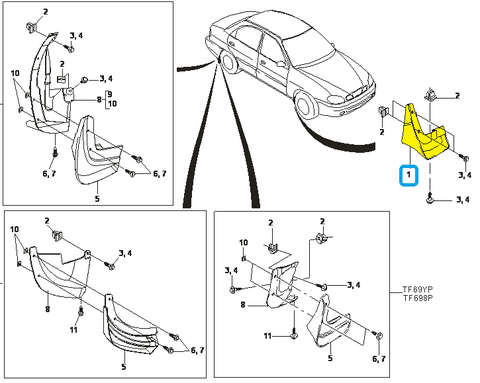 2
3, 4
2
10
3, 4
8
9
10
6, 7
6, 7
5
2
2
3, 4
1
3, 4
2
10
3, 4
8
11
6, 7
5
2
2
10
3, 4
3, 4
8
11
5
6, 7
TF69YP
TF698P