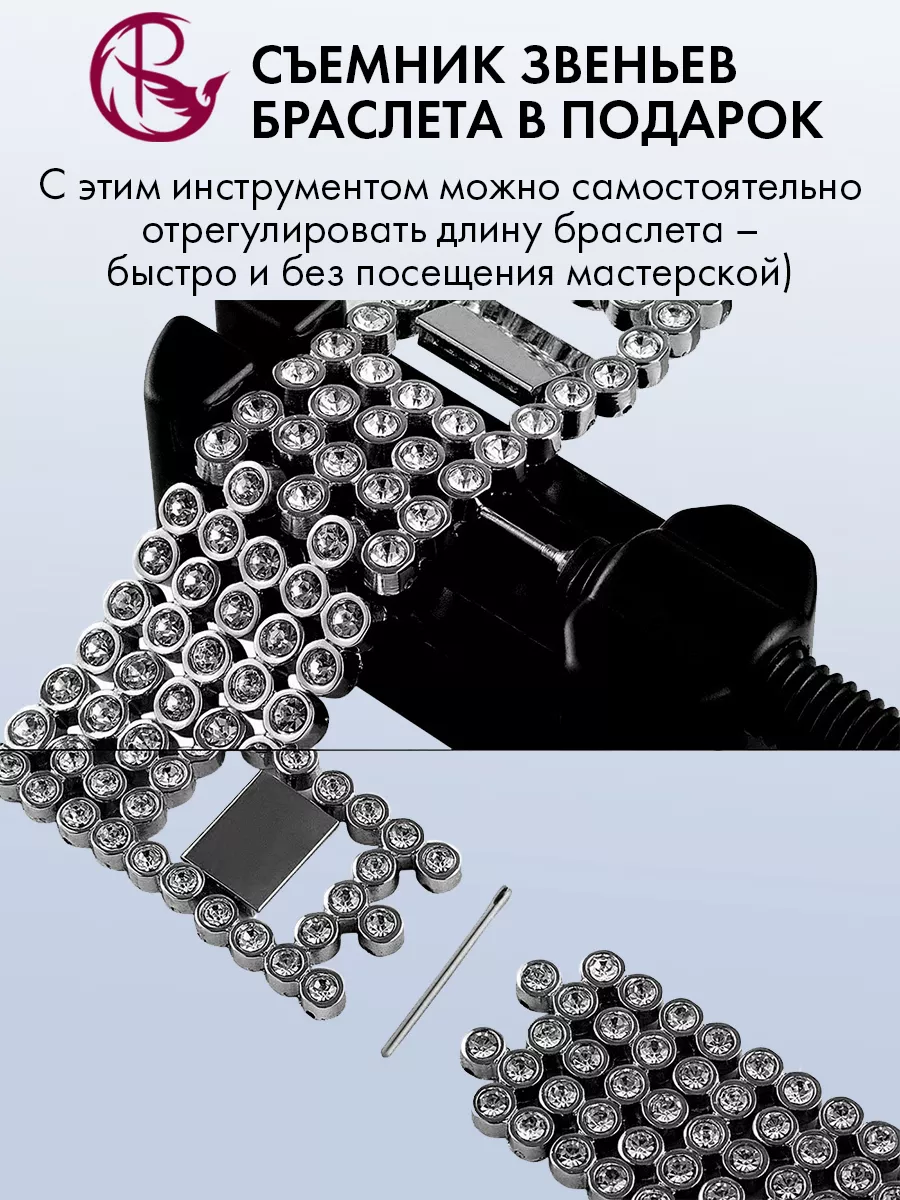 СЪЕМНИК ЗВЕНЬЕВ БРАСЛЕТА В ПОДАРОК

С этим инструментом можно самостоятельно отрегулировать длину браслета – быстро и без посещения мастерской)