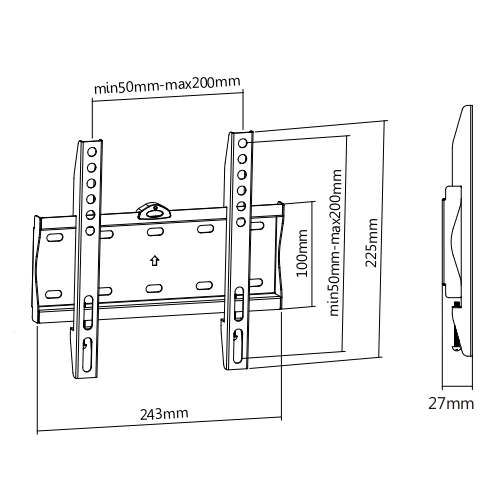 min50mm-max200mm

100mm

min50mm-max200mm

225mm

243mm

27mm