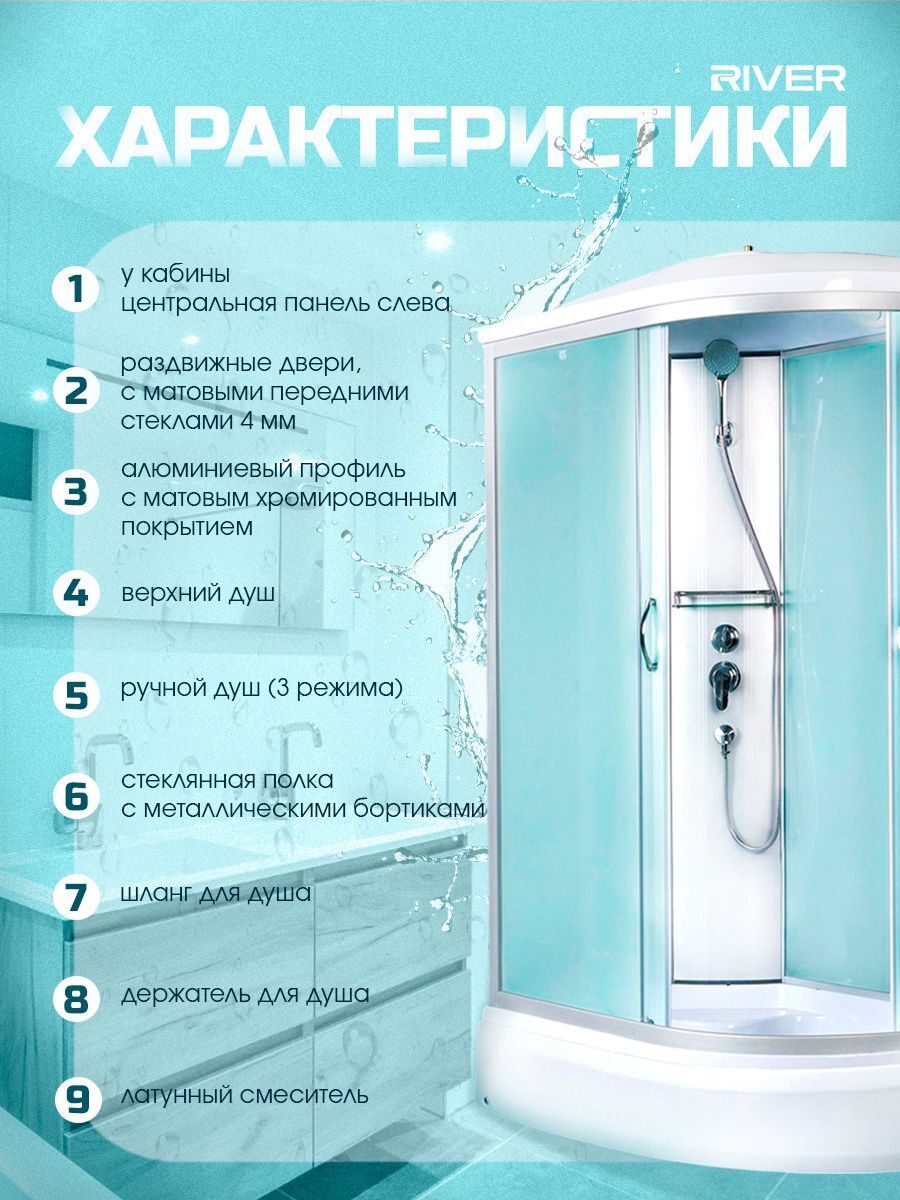 RIVER

ХАРАКТЕРИСТИКИ

1 у кабины центральная панель слева

2 раздвижные двери, с матовыми передними стеклами 4 мм

3 алюминиевый профиль с матовым хромированным покрытием

4 верхний душ

5 ручной душ (3 режима)

6 стеклянная полка с металлическими бортиками

7 шланг для душа

8 держатель для душа

9 латунный смеситель