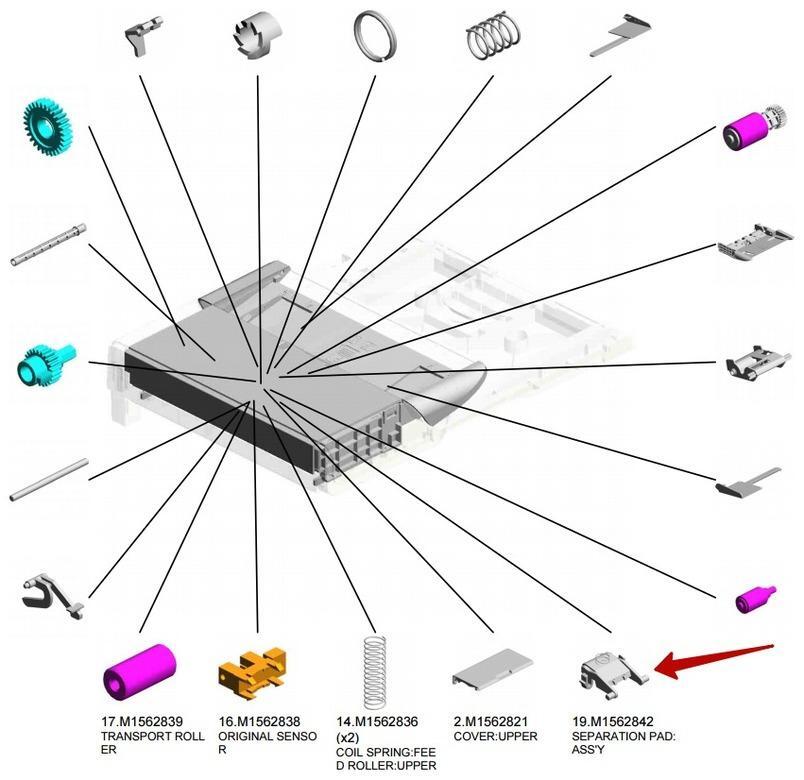 17.M1562839
TRANSPORT ROLLER

16.M1562838
ORIGINAL SENSOR

14.M1562836
(x2)
COIL SPRING:FEED ROLLER:UPPER

2.M1562821
COVER:UPPER

19.M1562842
SEPARATION PAD: ASS'Y