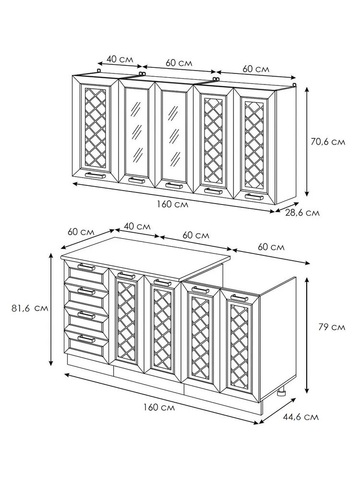 40 см
60 см
60 см
70,6 см
160 см
28,6 см
60 см
40 см
60 см
60 см
81,6 см
79 см
160 см
44,6 см