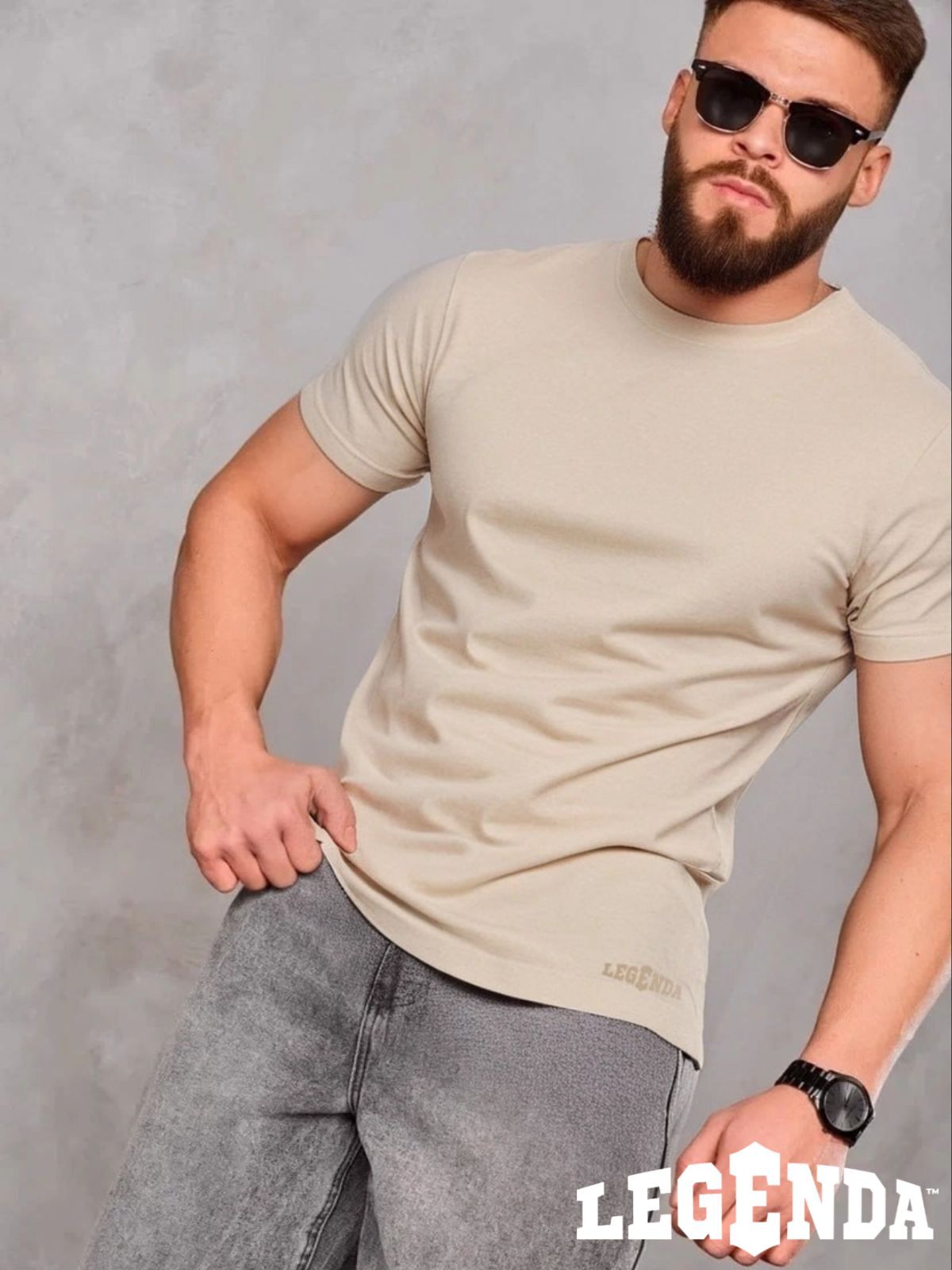 LEGENDA

LEGENDA™