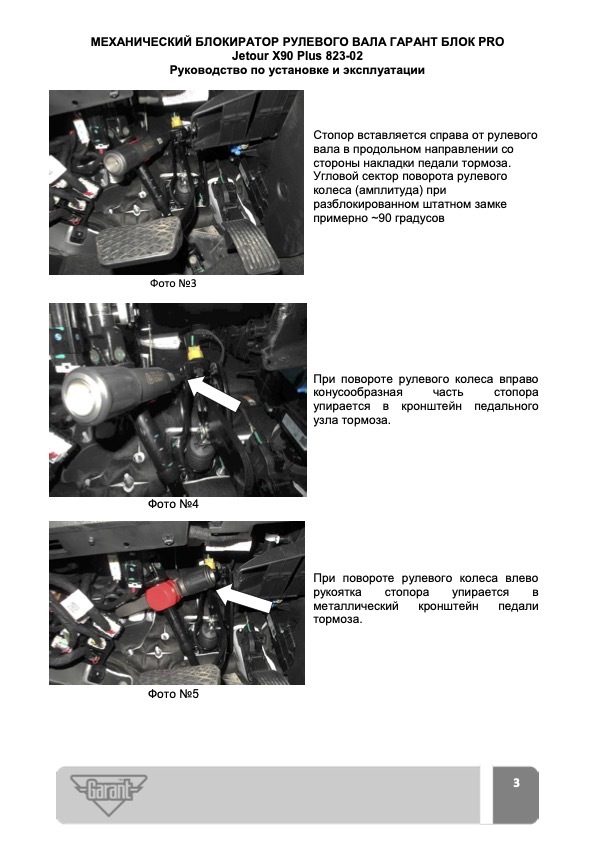 МЕХАНИЧЕСКИЙ БЛОКИРАТОР РУЛЕВОГО ВАЛА ГАРАНТ БЛОК PRO
Jetour X90 Plus 823-02
Руководство по установке и эксплуатации

Стопор вставляется справа от рулевого вала в продольном направлении со стороны накладки педали тормоза. Угловой сектор поворота рулевого колеса (амплитуда) при разблокированном штатном замке примерно ~90 градусов

Фото №3

При повороте рулевого колеса вправо конусообразная часть стопора упирается в кронштейн педального узла тормоза.

Фото №4

При повороте рулевого колеса влево рукоятка стопора упирается в металлический кронштейн педали тормоза.

Фото №5

Garant

3