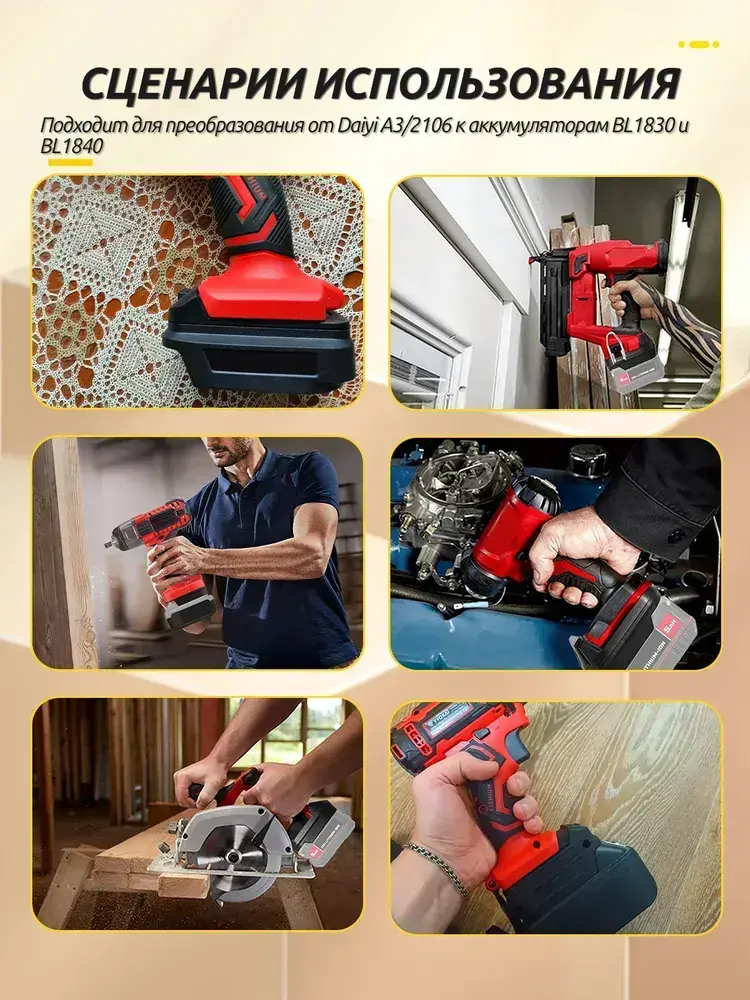 СЦЕНАРИИ ИСПОЛЬЗОВАНИЯ

Подходит для преобразования от Daiyi A3/2106 к аккумуляторам BL1830 и BL1840