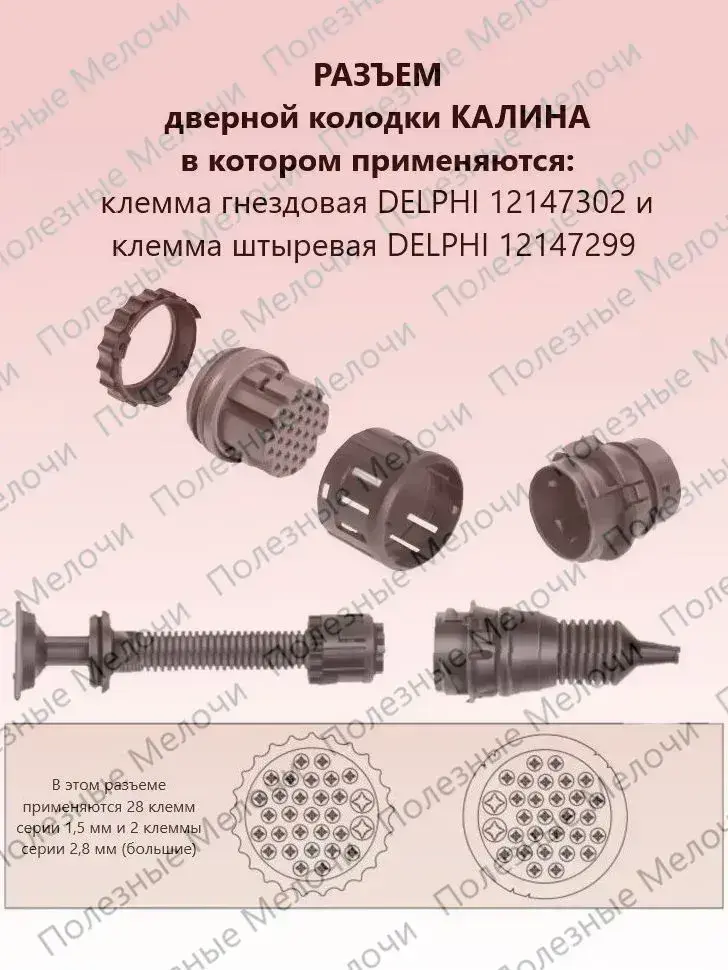 РАЗЪЕМ
дверной колодки КАЛИНА
в котором применяются:
клемма гнездовая DELPHI 12147302 и
клемма штыревая DELPHI 12147299

В этом разъеме применяются 28 клемм серии 1,5 мм и 2 клеммы серии 2,8 мм (большие)

Полезные Мелочи