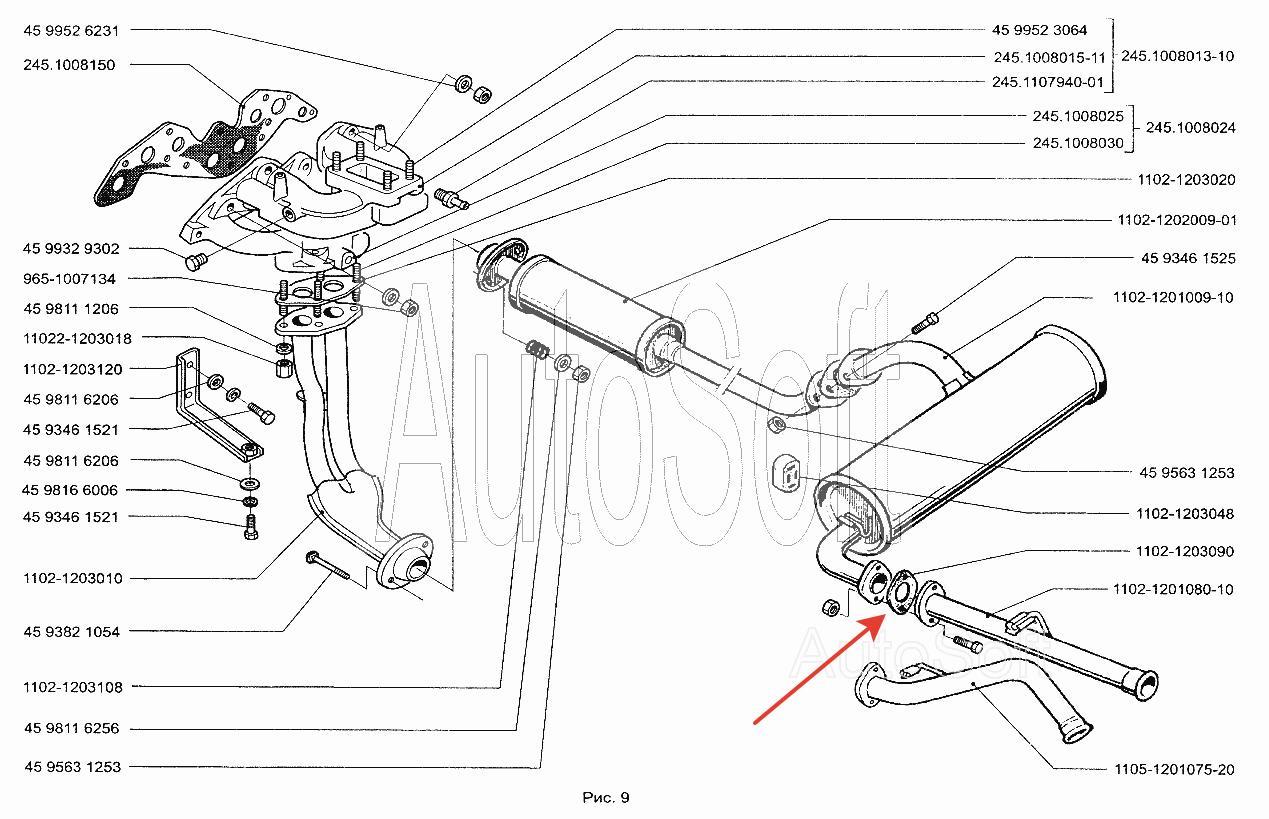 45 9952 6231
245.1008150
45 9932 9302
965-1007134
45 9811 1206
11022-1203018
1102-1203120
45 9811 6206
45 9346 1521
45 9811 6206
45 9816 6006
45 9346 1521
1102-1203010
45 9382 1054
1102-1203108
45 9811 6256
45 9563 1253

45 9952 3064
245.1008015-11
245.1107940-01
245.1008013-10
245.1008025
245.1008030
245.1008024
1102-1203020
1102-1202009-01
45 9346 1525
1102-1201009-10
45 9563 1253
1102-1203048
1102-1203090
1102-1201080-10
1105-1201075-20

AutoSoft
AutoSoft

Рис. 9