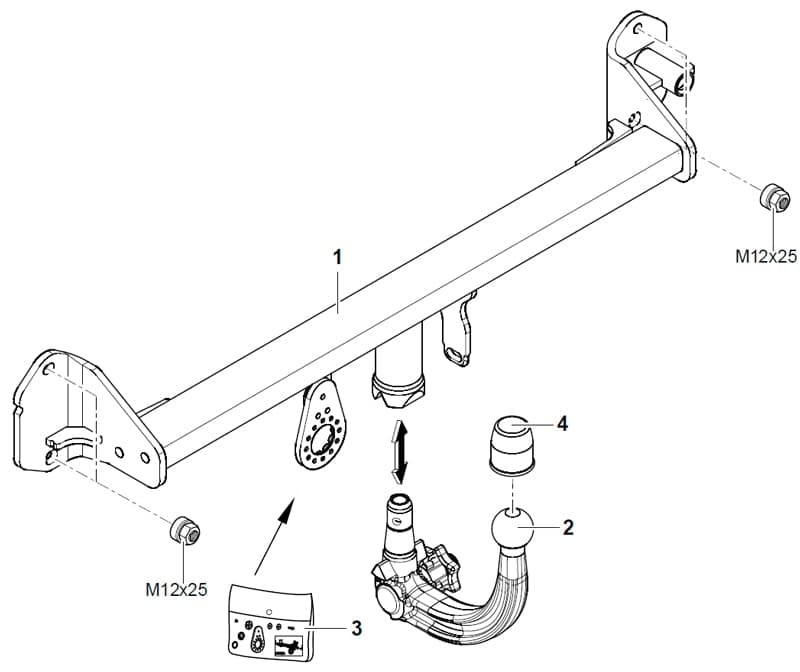 M12x25

1

4

2

M12x25

3