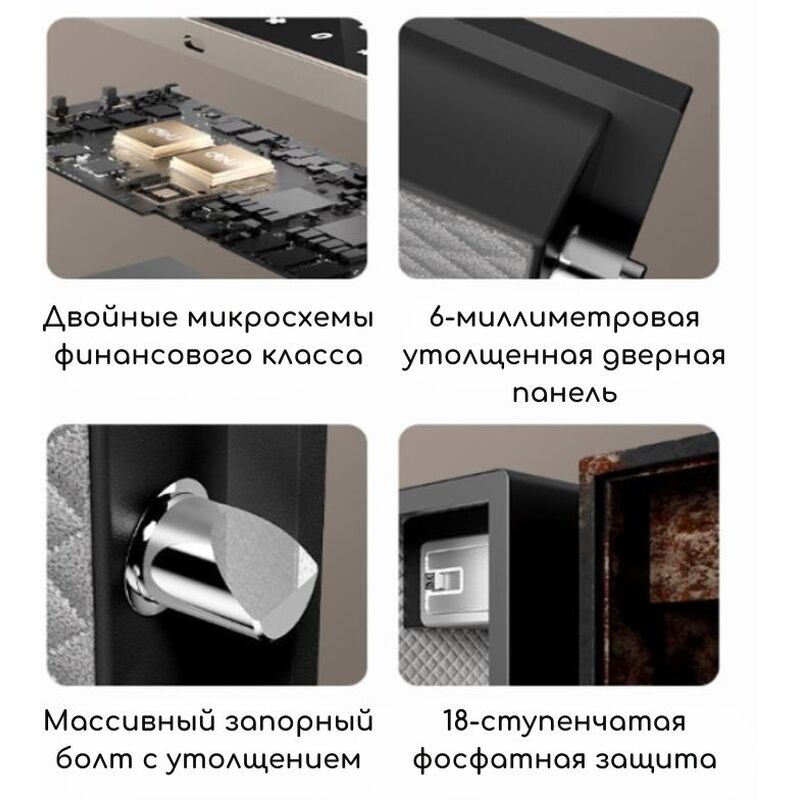 Двойные микросхемы финансового класса

6-миллиметровая утолщенная дверная панель

Массивный запорный болт с утолщением

18-ступенчатая фосфатная защита