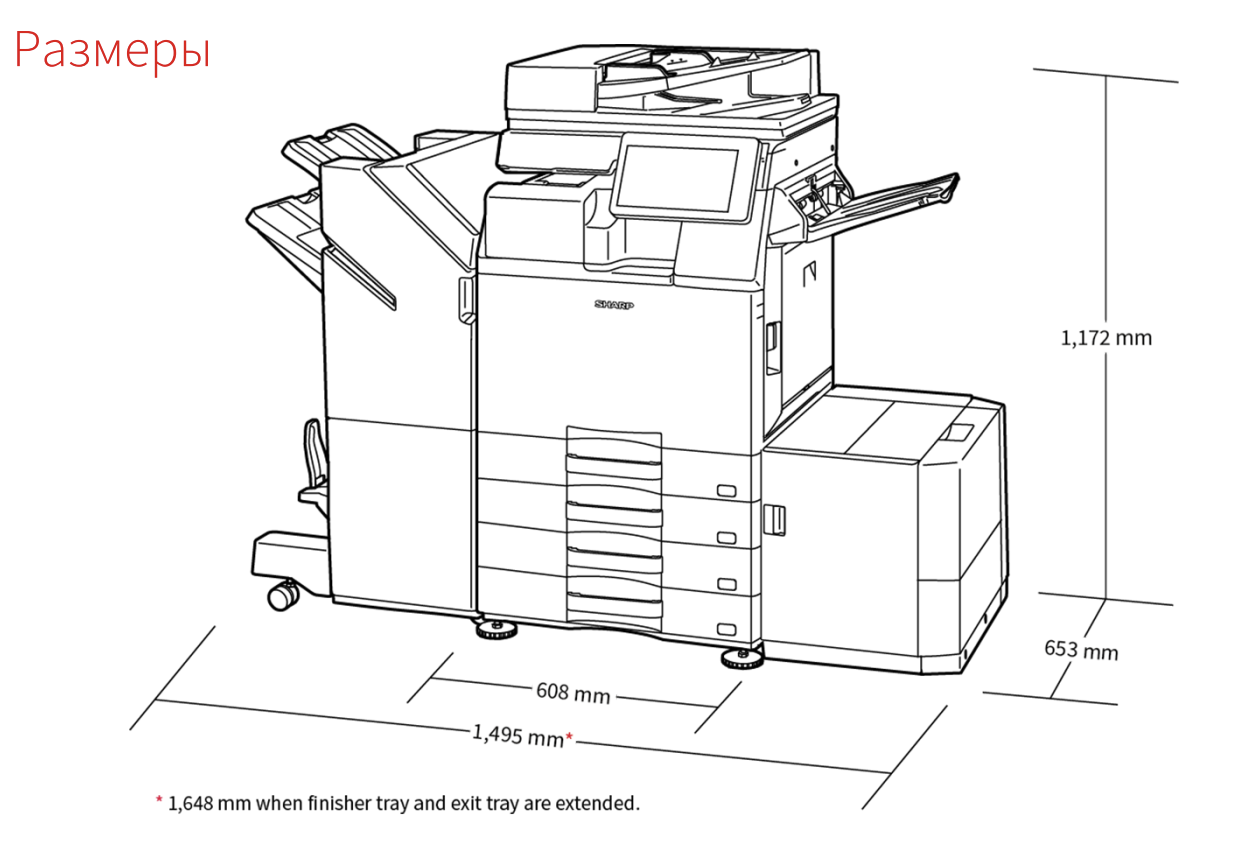 Размеры

SHARP

1,172 mm

653 mm

608 mm

1,495 mm*

* 1,648 mm when finisher tray and exit tray are extended.