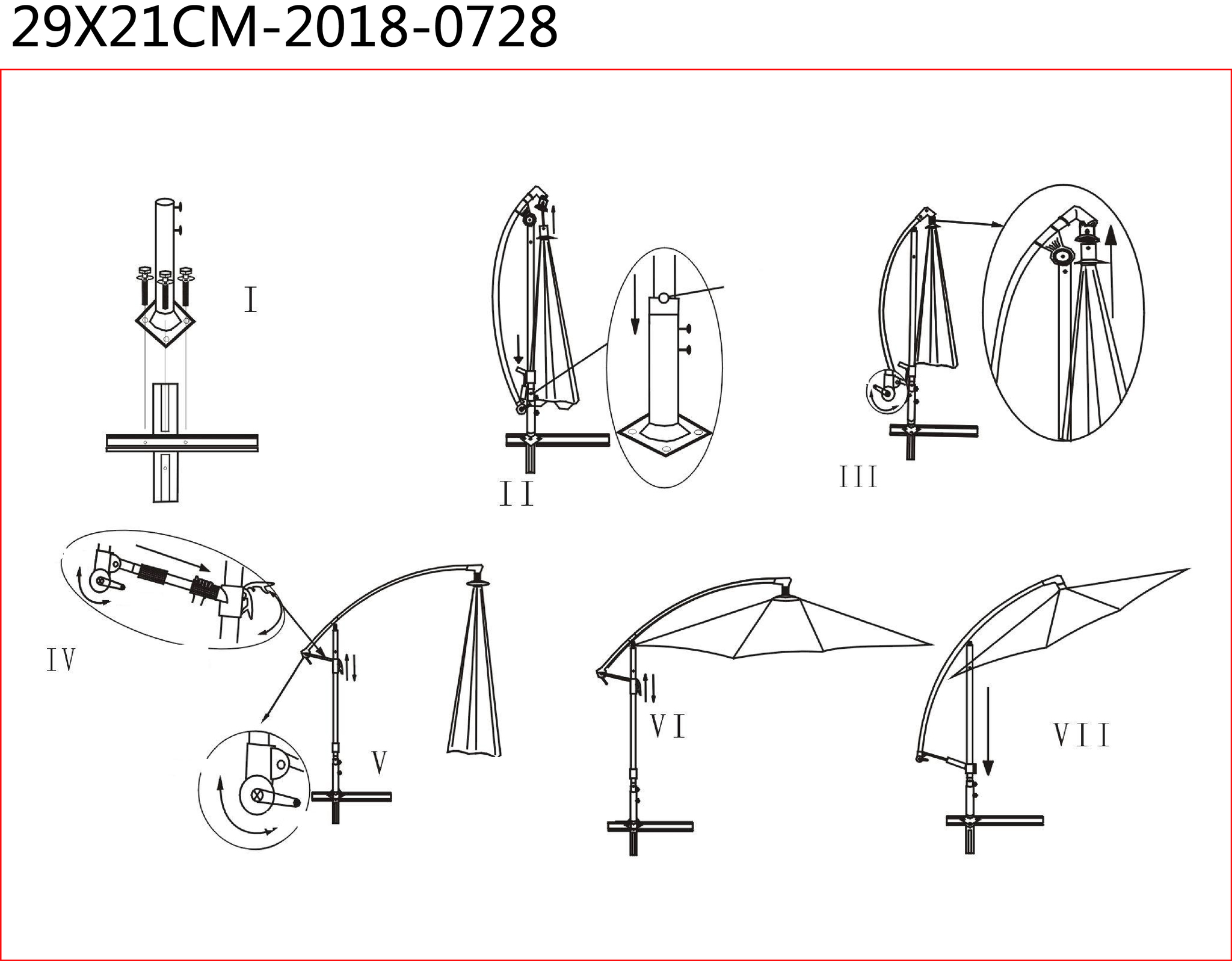 29X21CM-2018-0728

I

II

III

IV

V

VI

VII