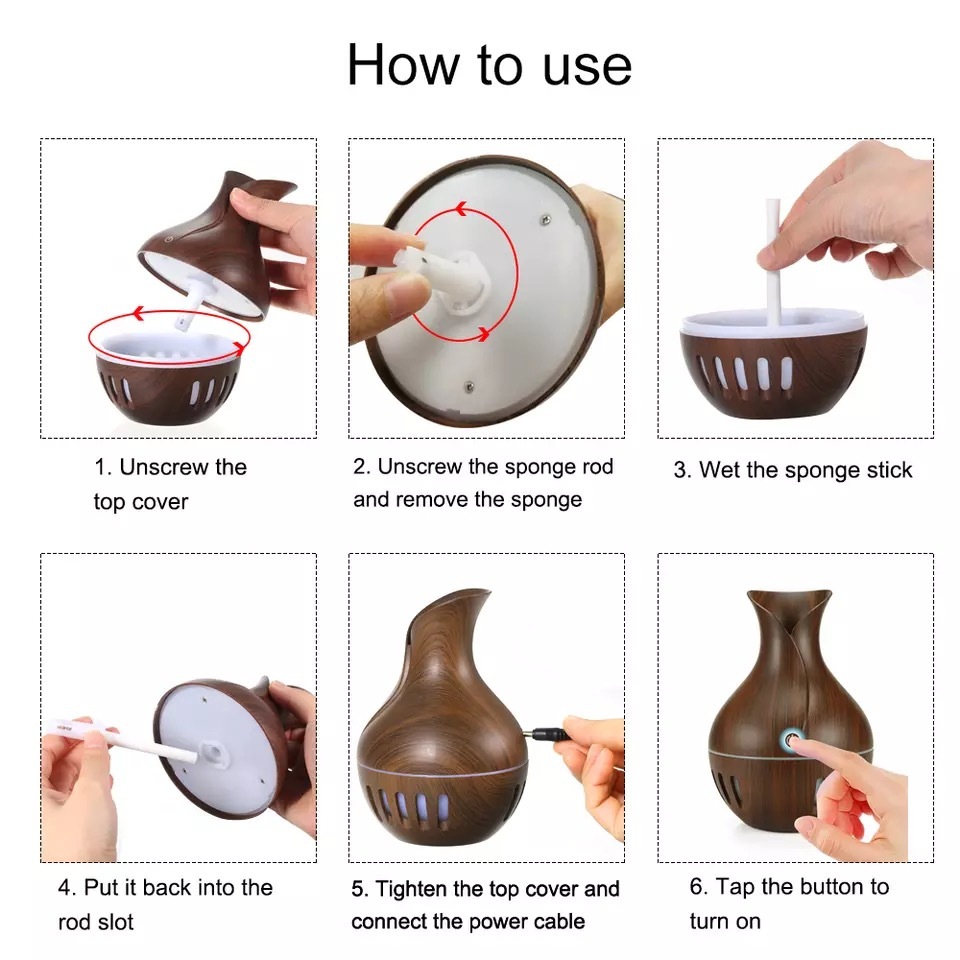 How to use

1. Unscrew the top cover

2. Unscrew the sponge rod and remove the sponge

3. Wet the sponge stick

4. Put it back into the rod slot

5. Tighten the top cover and connect the power cable

6. Tap the button to turn on