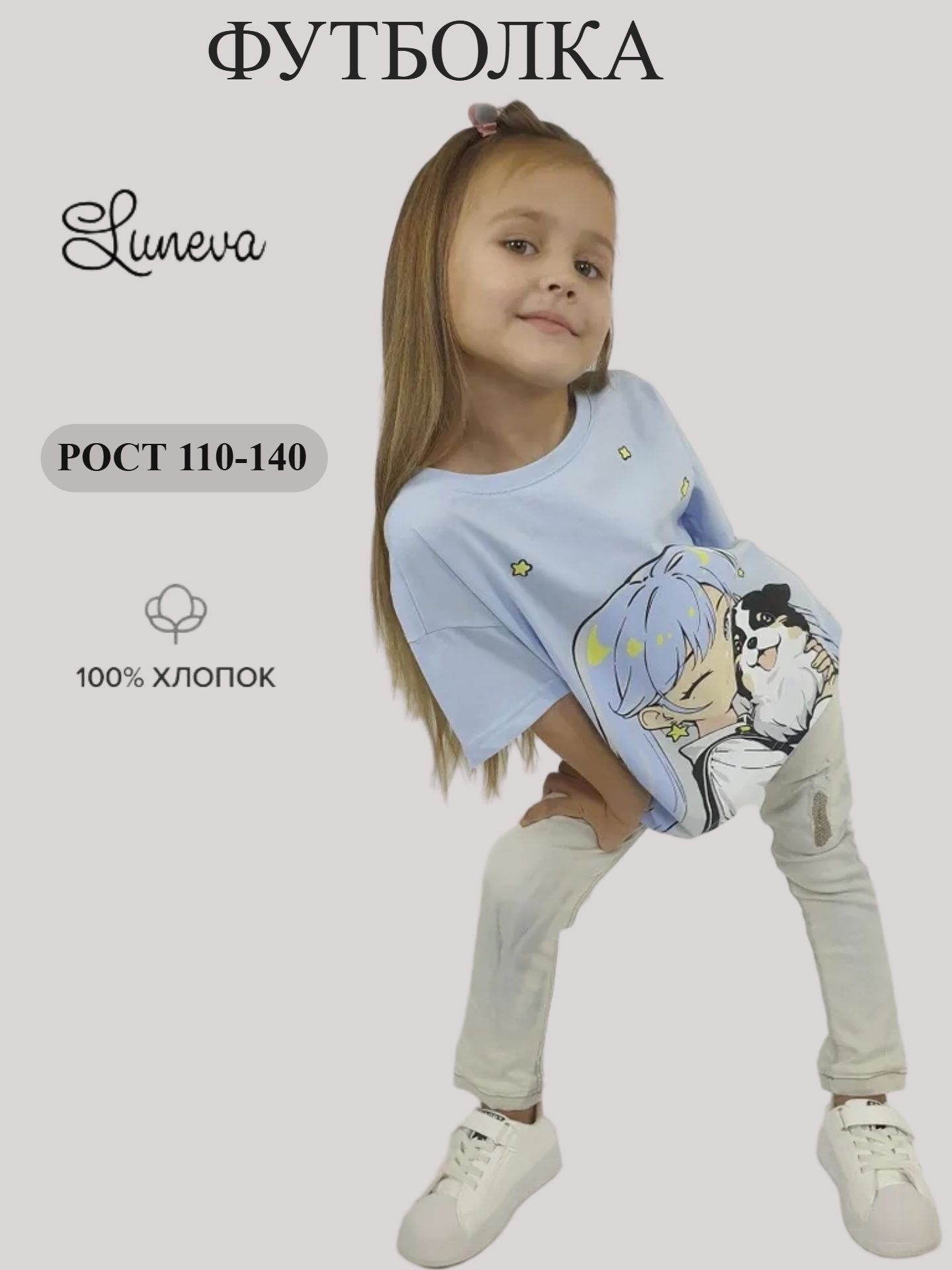 ФУТБОЛКА

Luneva

РОСТ 110-140

100% ХЛОПОК