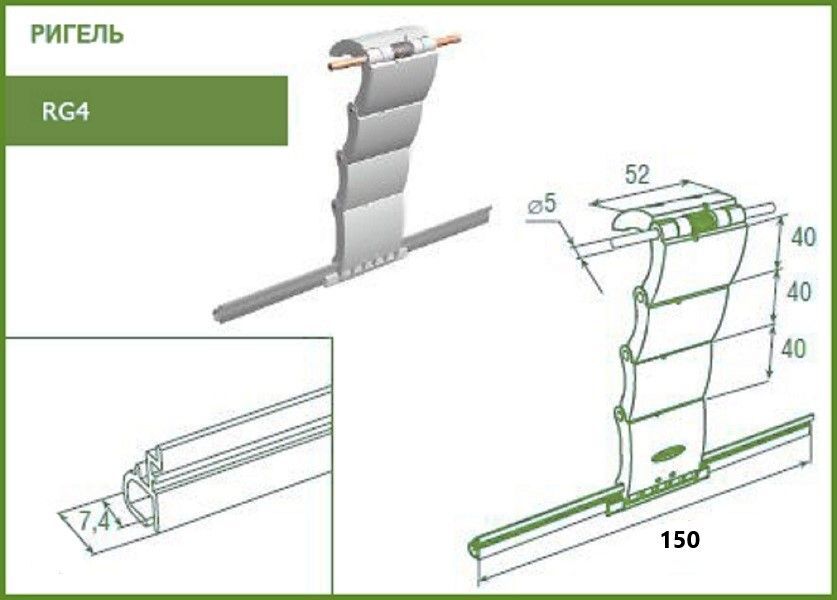 РИГЕЛЬ

RG4

52

⌀5

40

40

40

7,4

150