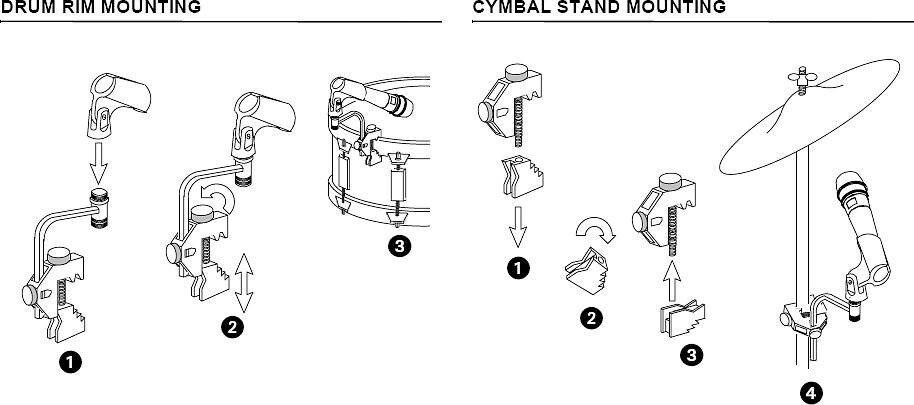 DRUM RIM MOUNTING

1

2

3

CYMBAL STAND MOUNTING

1

2

3

4