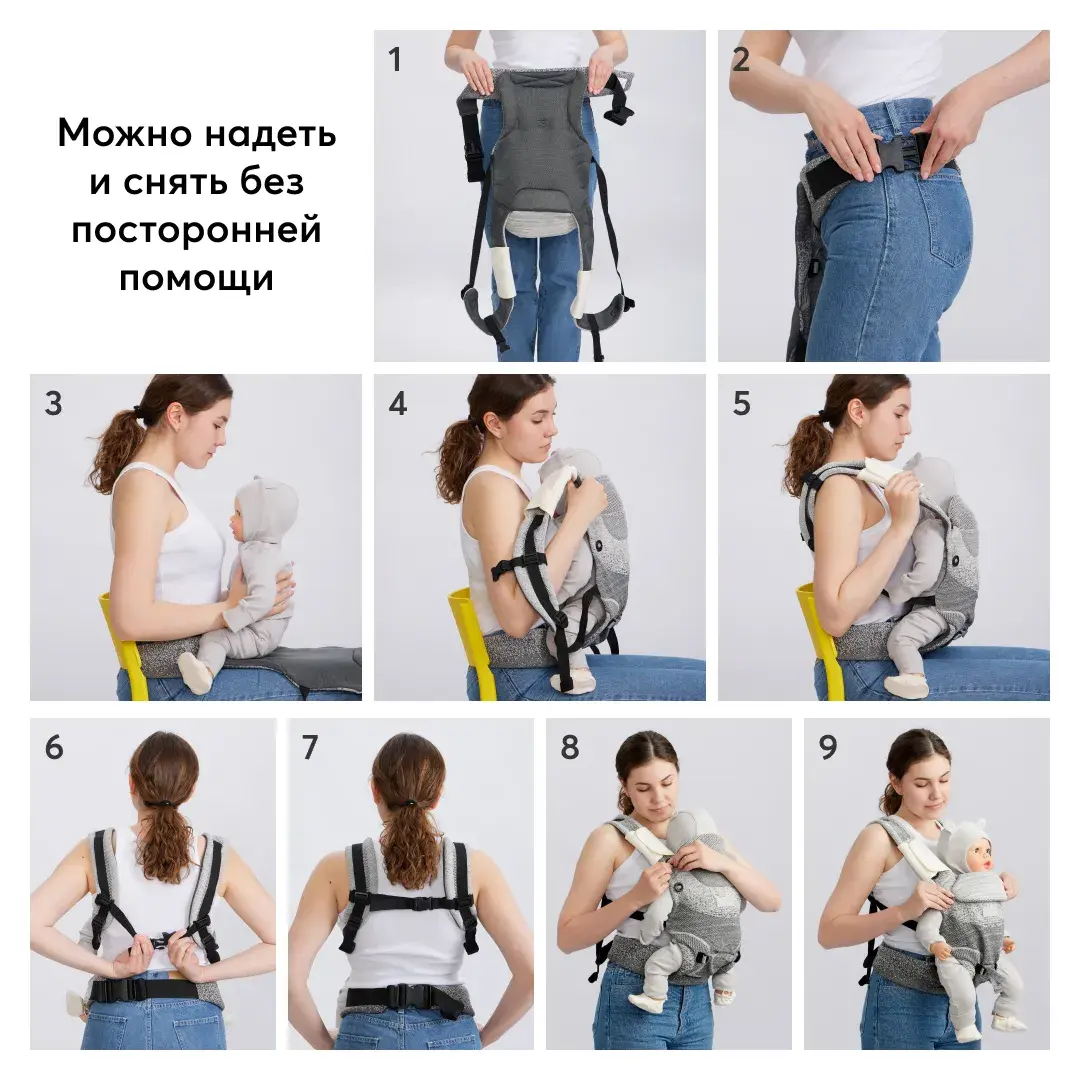 Можно надеть и снять без посторонней помощи

1

2

3

4

5

6

7

8

9