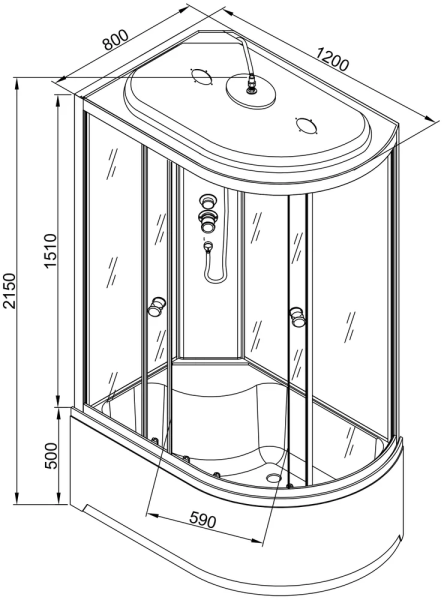 800
1200
2150
1510
500
590