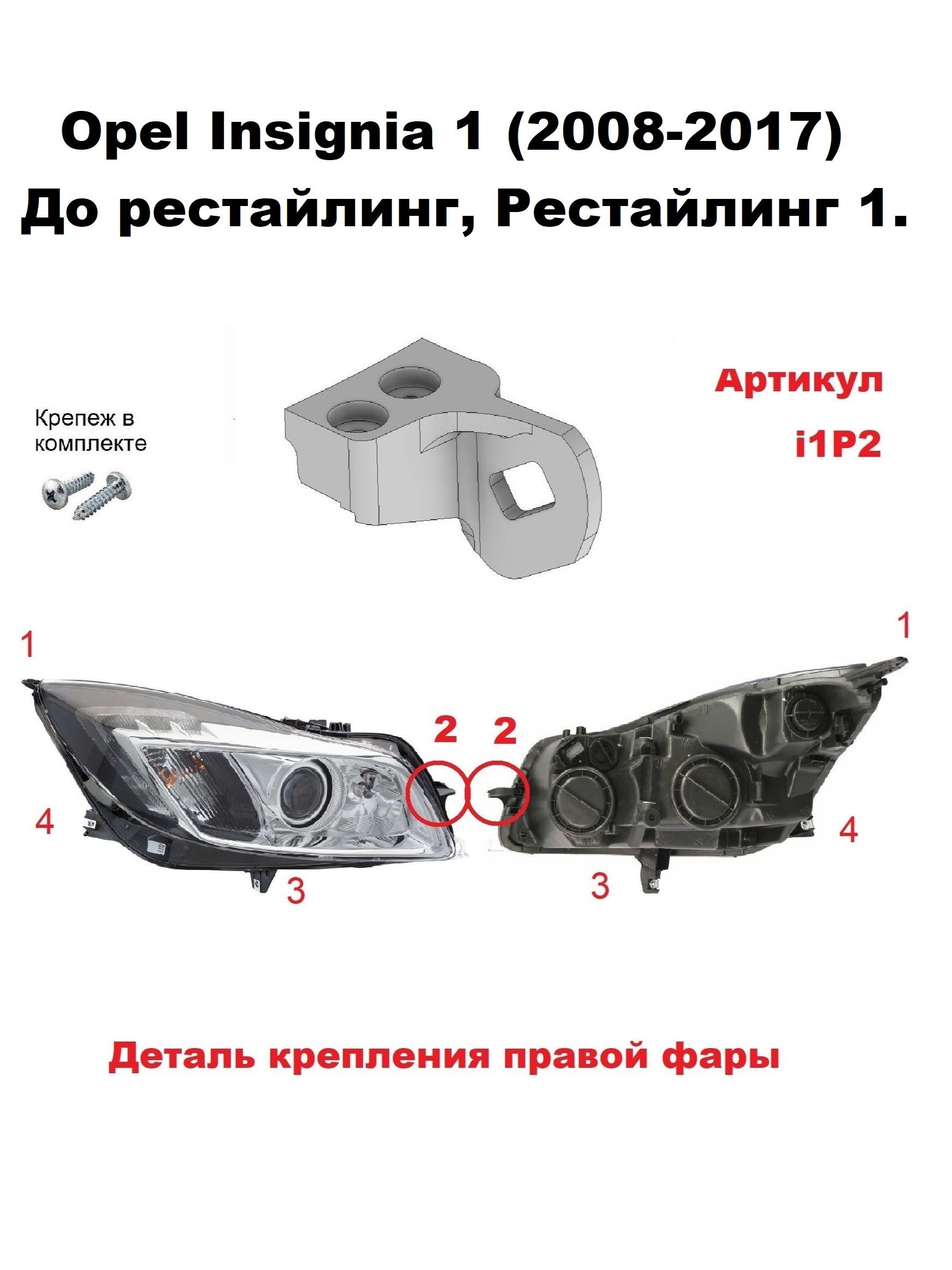 Opel Insignia 1 (2008-2017)
До рестайлинг, Рестайлинг 1.

Крепеж в комплекте

Артикул
i1P2

1

1

2 2

4

4

3

3

Деталь крепления правой фары