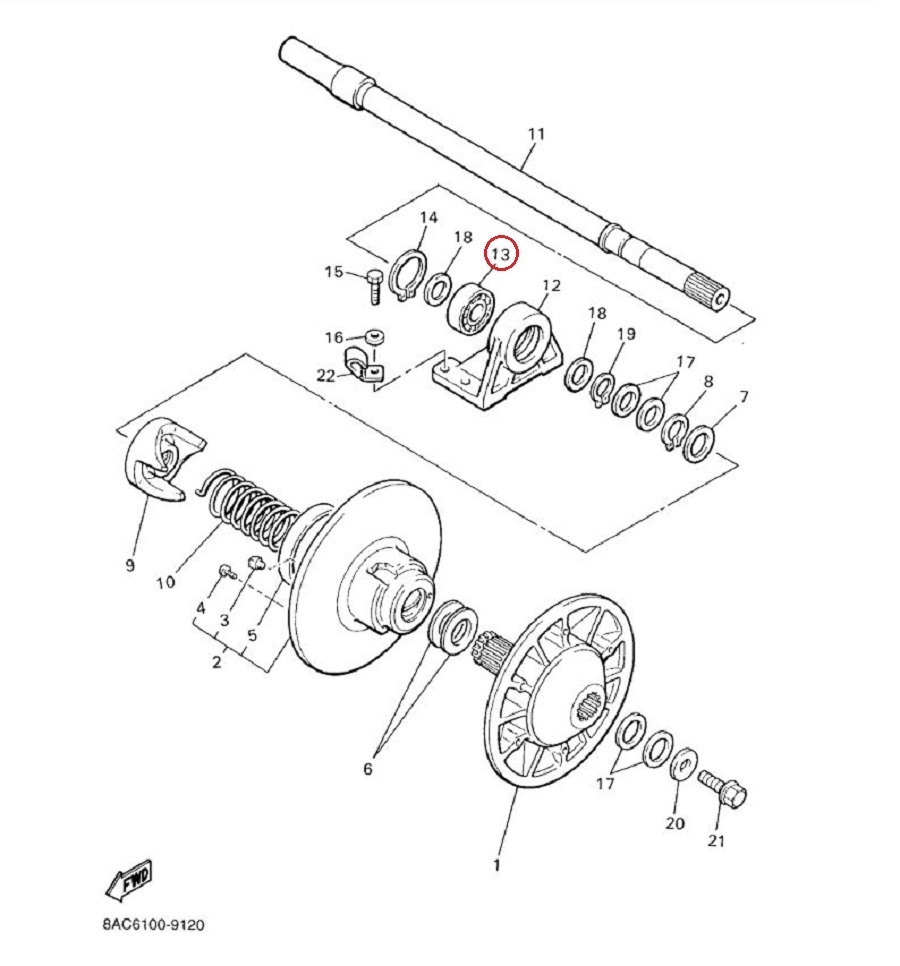 11
14
18
13
12
15
16
22
18
19
17
8
7
9
10
4
3
5
2
6
17
20
21
1
FWD
8AC6100-9120