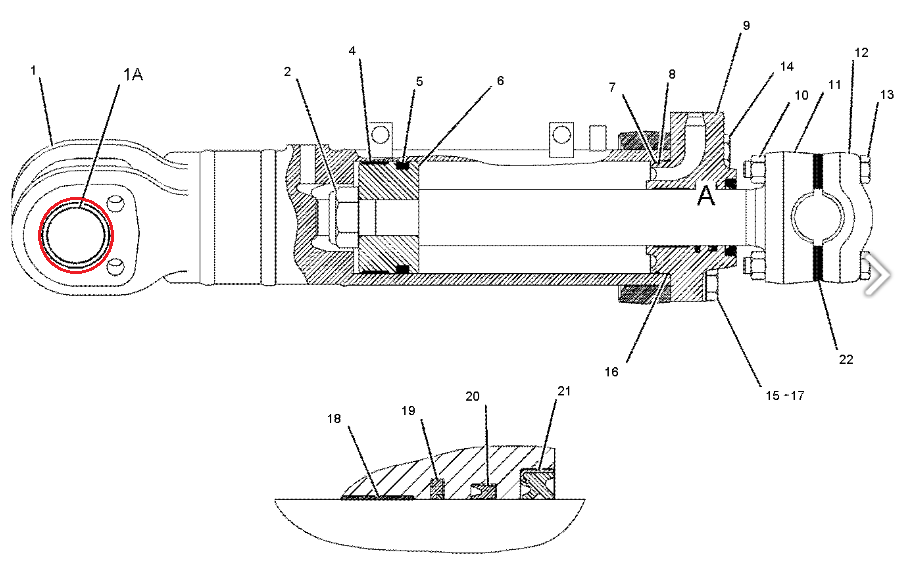 1
1A
2
4
5
6
7
8
9
14
10
11
12
13
A
16
15 - 17
22
18
19
20
21