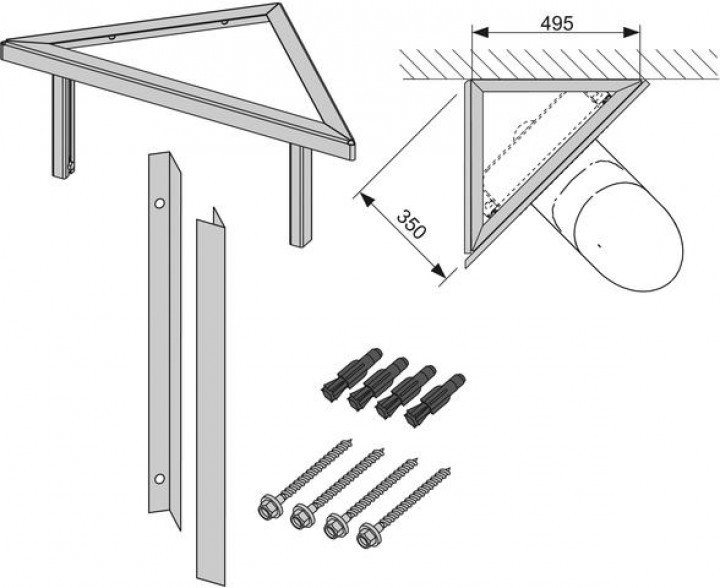 495

350