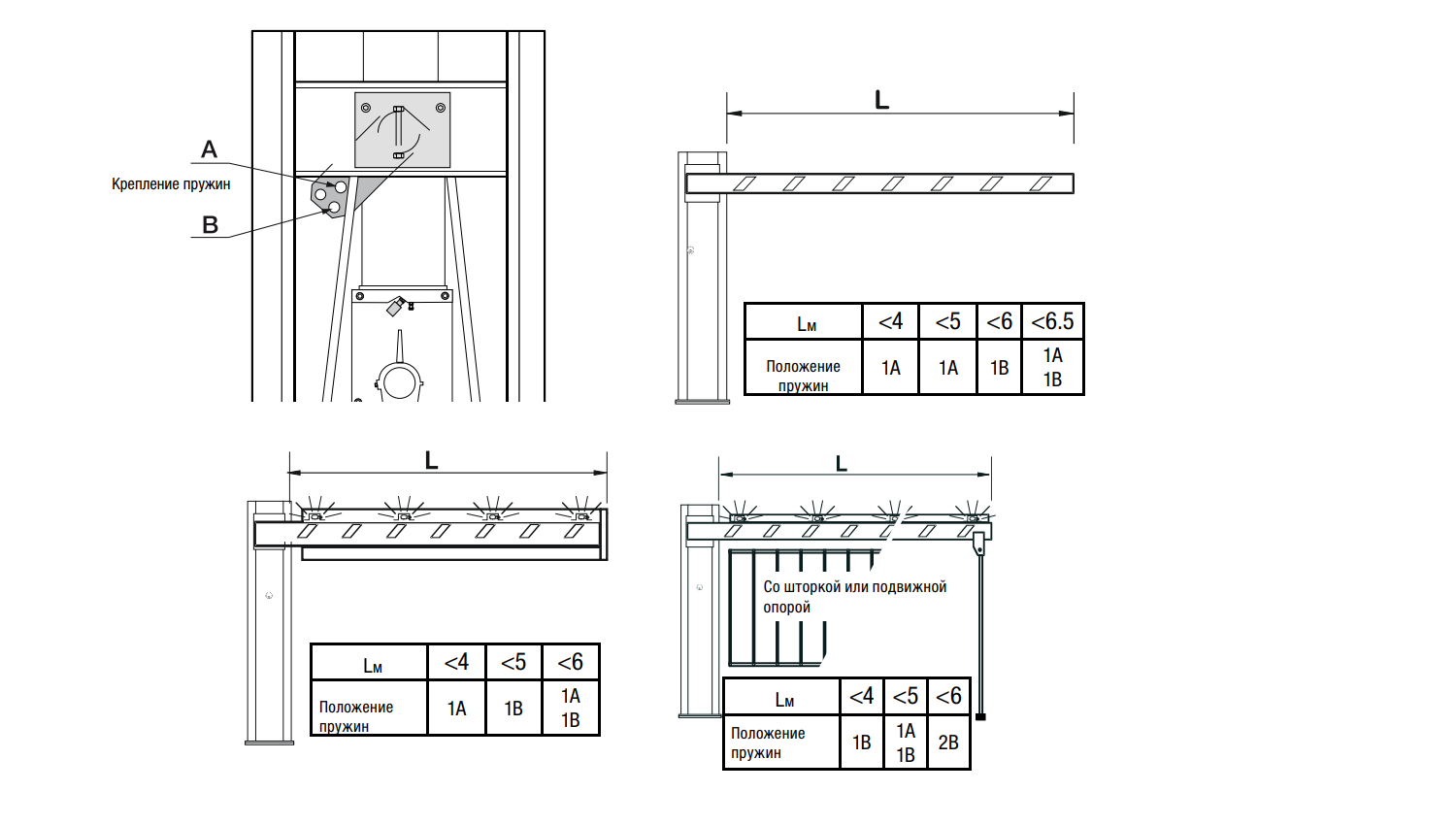 A
Крепление пружин
B

L

| Lм | <4 | <5 | <6 | <6.5 |
|---|---|---|---|---|
| Положение пружин | 1A | 1A | 1B | 1A 1B |

L

| Lм | <4 | <5 | <6 |
|---|---|---|---|
| Положение пружин | 1A | 1B | 1A 1B |

L

Со шторкой или подвижной опорой

| Lм | <4 | <5 | <6 |
|---|---|---|---|
| Положение пружин | 1B | 1A 1B | 2B |