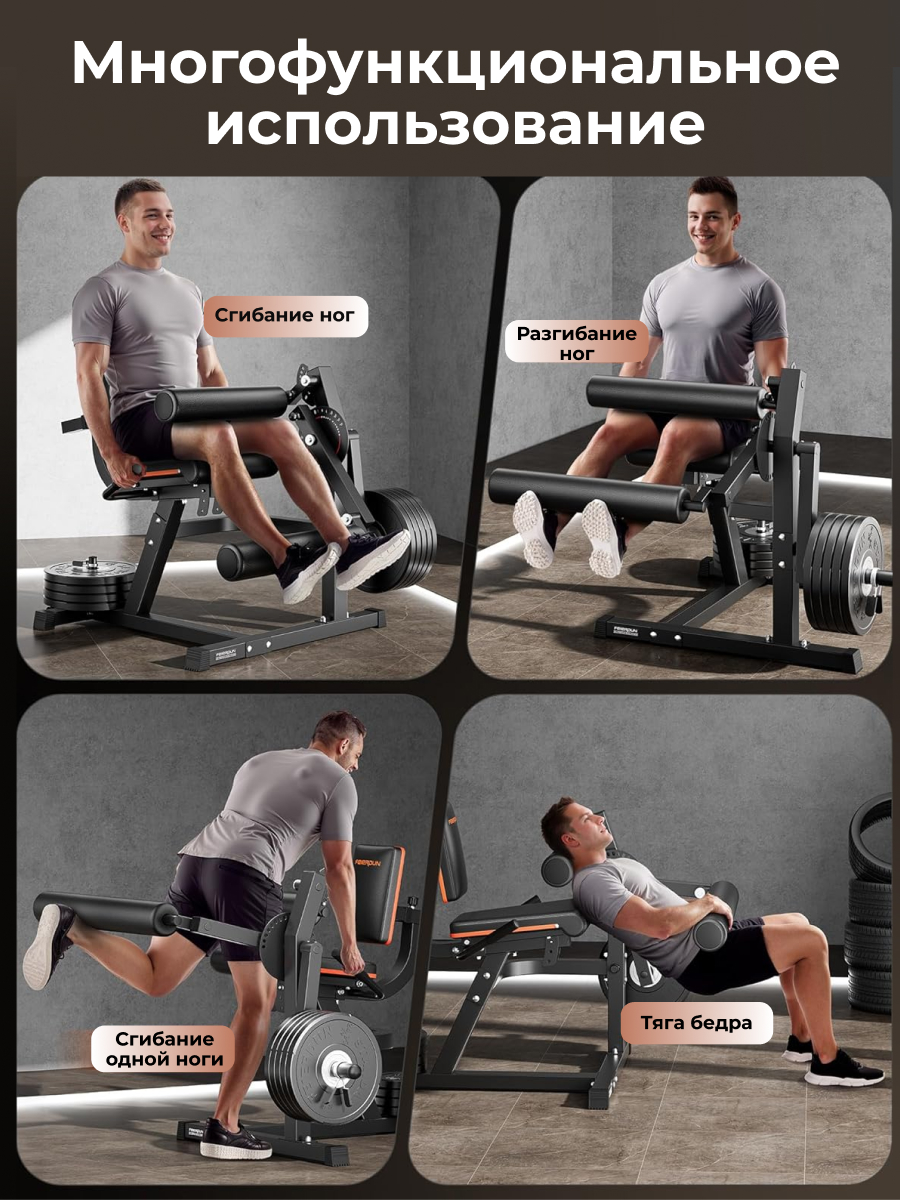 Многофункциональное использование

Сгибание ног

Разгибание ног

Сгибание одной ноги

Тяга бедра