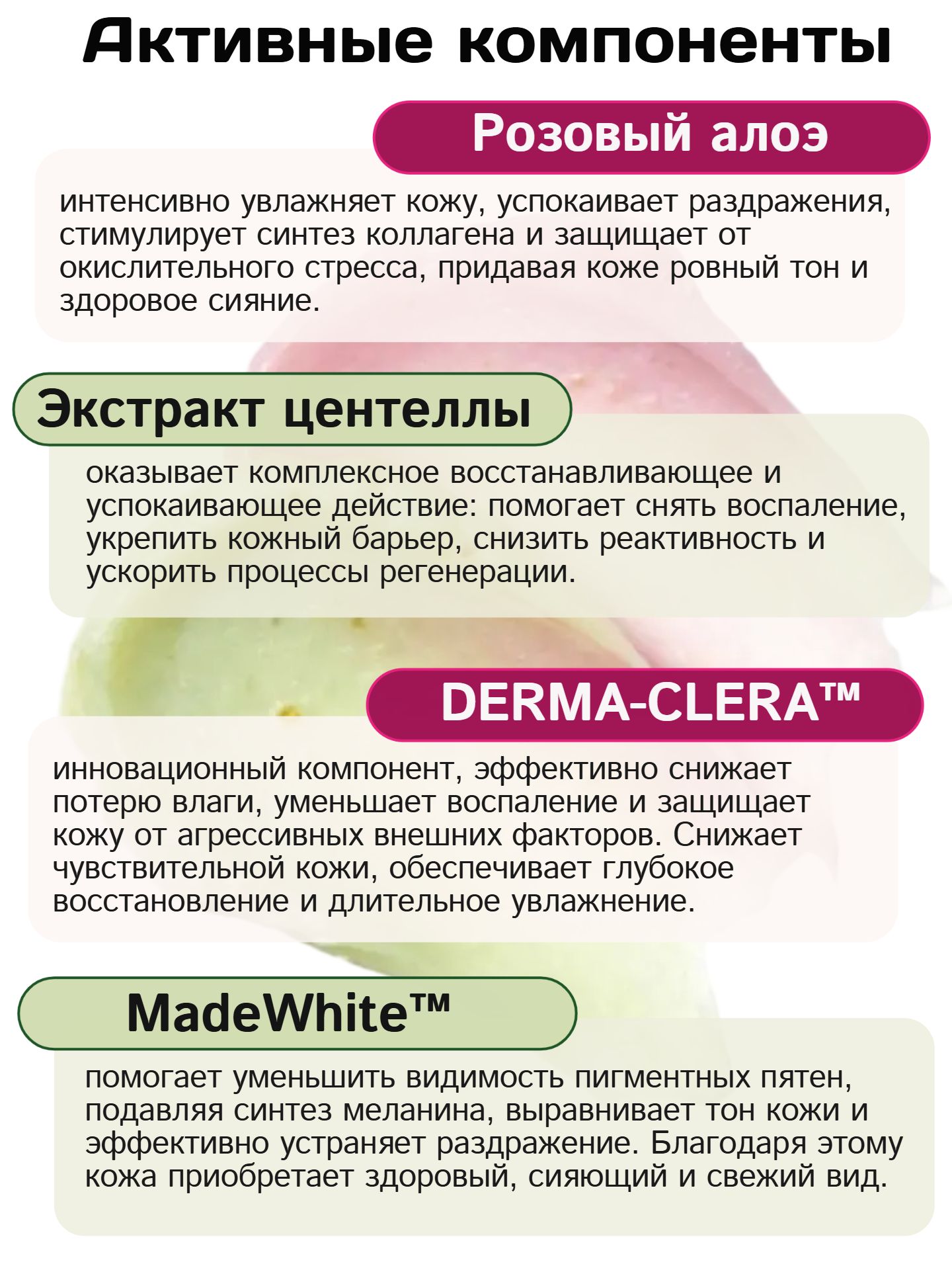 Активные компоненты

Розовый алоэ

интенсивно увлажняет кожу, успокаивает раздражения, стимулирует синтез коллагена и защищает от окислительного стресса, придавая коже ровный тон и здоровое сияние.

Экстракт центеллы

оказывает комплексное восстанавливающее и успокаивающее действие: помогает снять воспаление, укрепить кожный барьер, снизить реактивность и ускорить процессы регенерации.

DERMA-CLERA™

инновационный компонент, эффективно снижает потерю влаги, уменьшает воспаление и защищает кожу от агрессивных внешних факторов. Снижает чувствительной кожи, обеспечивает глубокое восстановление и длительное увлажнение.

MadeWhite™

помогает уменьшить видимость пигментных пятен, подавляя синтез меланина, выравнивает тон кожи и эффективно устраняет раздражение. Благодаря этому кожа приобретает здоровый, сияющий и свежий вид.