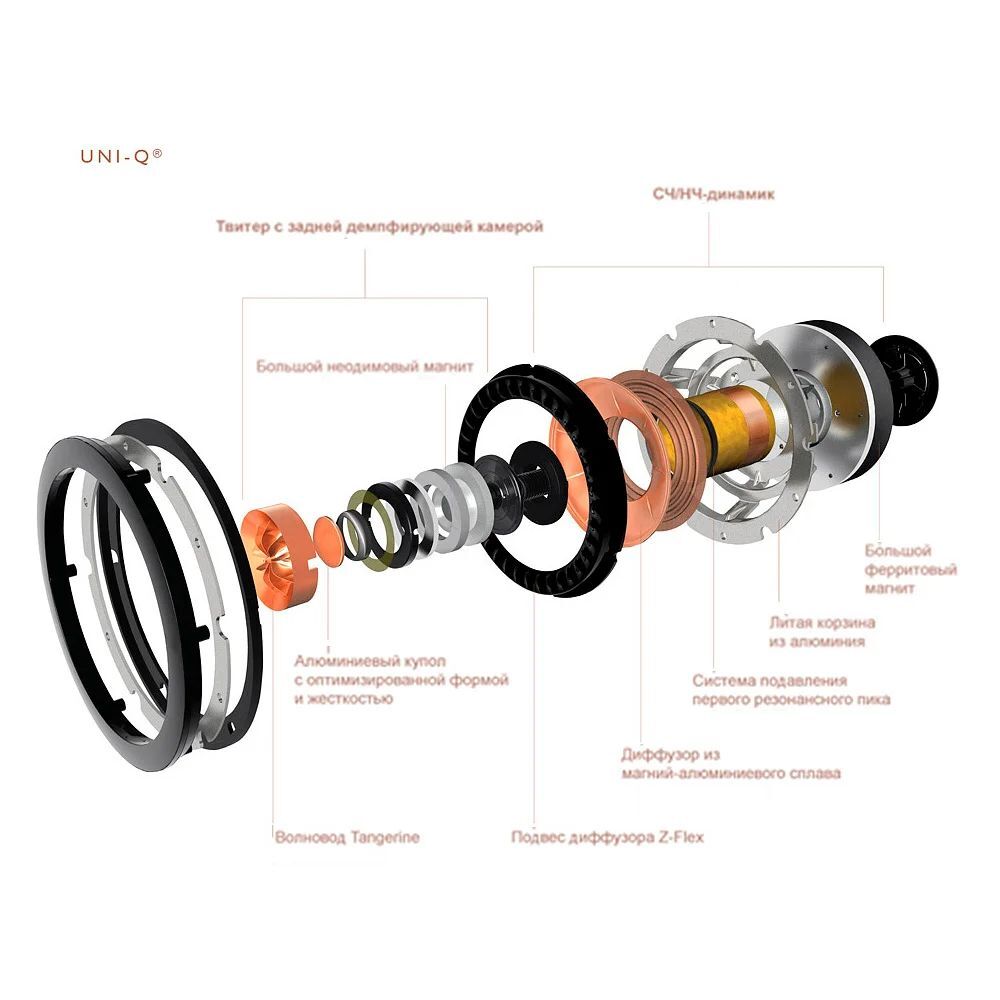 UNI-Q®

Твитер с задней демпфирующей камерой

СЧ/НЧ-динамик

Большой неодимовый магнит

Большой ферритовый магнит

Литая корзина из алюминия

Алюминиевый купол с оптимизированной формой и жесткостью

Система подавления первого резонансного пика

Диффузор из магний-алюминиевого сплава

Волновод Tangerine

Подвес диффузора Z-Flex